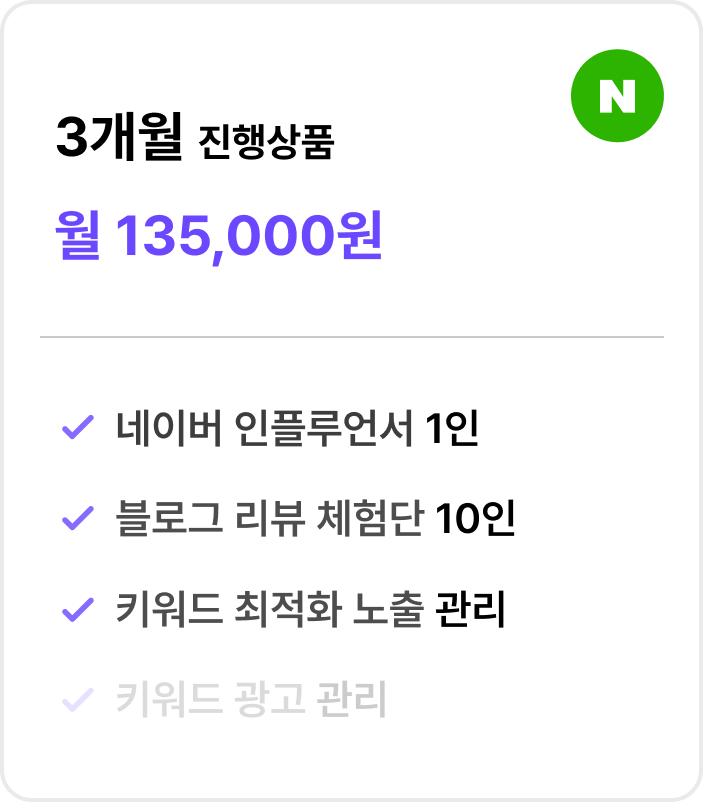 N

3개월 진행상품

월 135,000원

✓ 네이버 인플루언서 1인

✓ 블로그 리뷰 체험단 10인

✓ 키워드 최적화 노출 관리

✓ 키워드 광고 관리