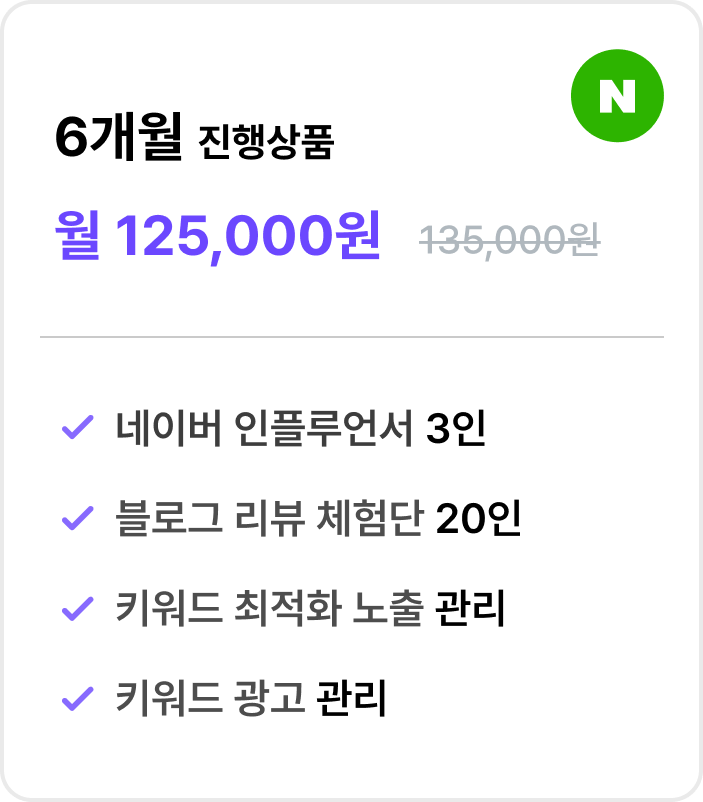 N

6개월 진행상품

월 125,000원 135,000원

✓ 네이버 인플루언서 3인

✓ 블로그 리뷰 체험단 20인

✓ 키워드 최적화 노출 관리

✓ 키워드 광고 관리