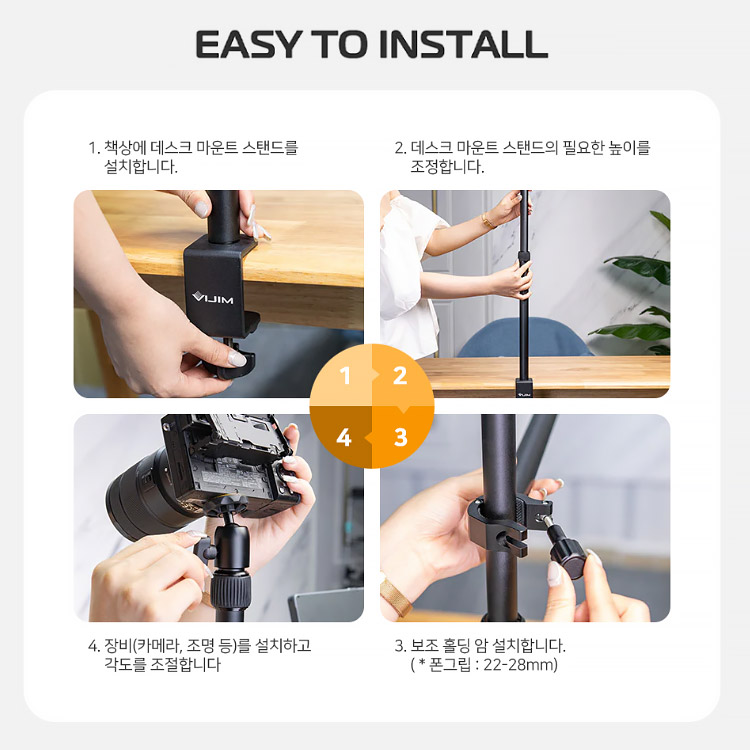 EASY TO INSTALL

1. 책상에 데스크 마운트 스탠드를 설치합니다.

2. 데스크 마운트 스탠드의 필요한 높이를 조정합니다.

VIJIM

VIJIM

1 2 4 3

4. 장비(카메라, 조명 등)를 설치하고 각도를 조절합니다

3. 보조 홀딩 암 설치합니다.
( * 폰그립 : 22-28mm)