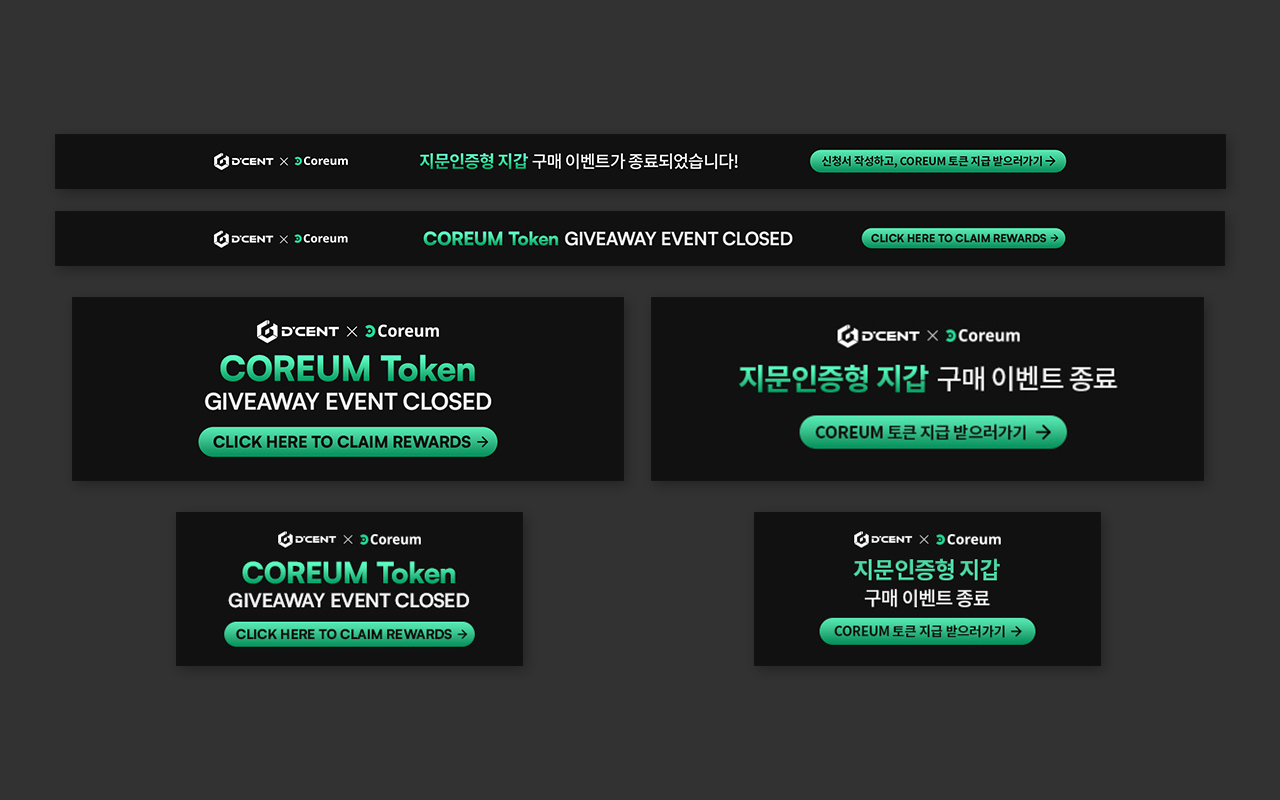 D'CENT × Coreum

지문인증형 지갑 구매 이벤트가 종료되었습니다!

신청서 작성하고, COREUM 토큰 지급 받으러가기 →

D'CENT × Coreum

COREUM Token GIVEAWAY EVENT CLOSED

CLICK HERE TO CLAIM REWARDS →

D'CENT × Coreum

COREUM Token
GIVEAWAY EVENT CLOSED

CLICK HERE TO CLAIM REWARDS →

D'CENT × Coreum

지문인증형 지갑 구매 이벤트 종료

COREUM 토큰 지급 받으러가기 →

D'CENT × Coreum

COREUM Token
GIVEAWAY EVENT CLOSED

CLICK HERE TO CLAIM REWARDS →

D'CENT × Coreum

지문인증형 지갑
구매 이벤트 종료

COREUM 토큰 지급 받으러가기 →