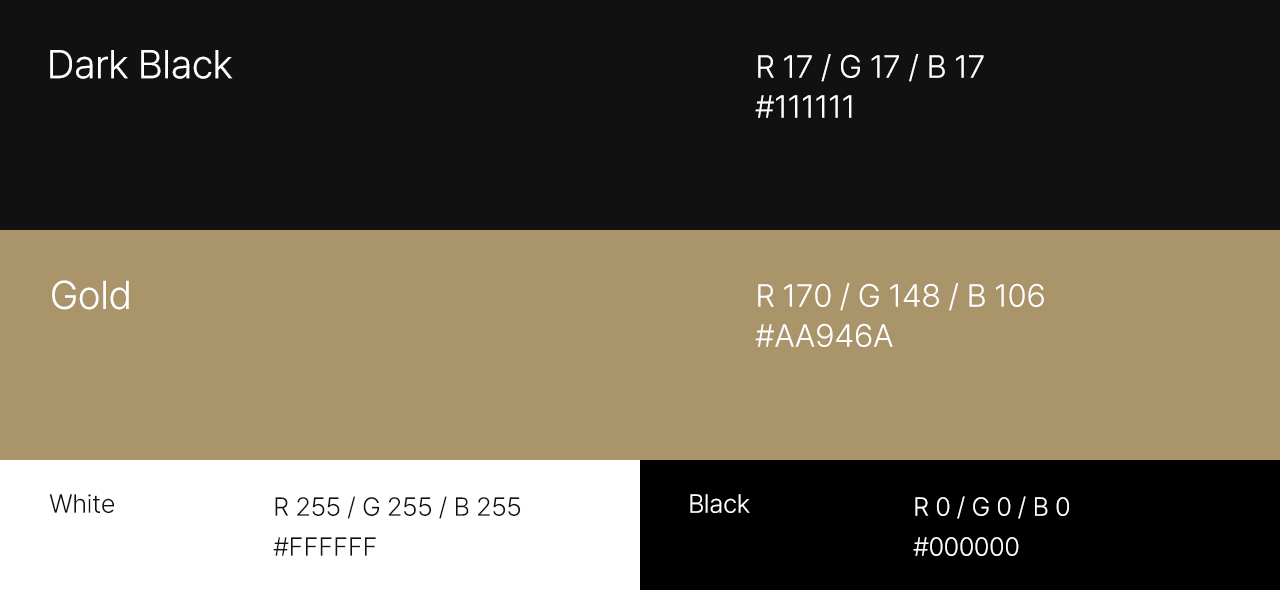 Dark Black

R 17 / G 17 / B 17
#111111

Gold

R 170 / G 148 / B 106
#AA946A

White

R 255 / G 255 / B 255
#FFFFFF

Black

R 0 / G 0 / B 0
#000000