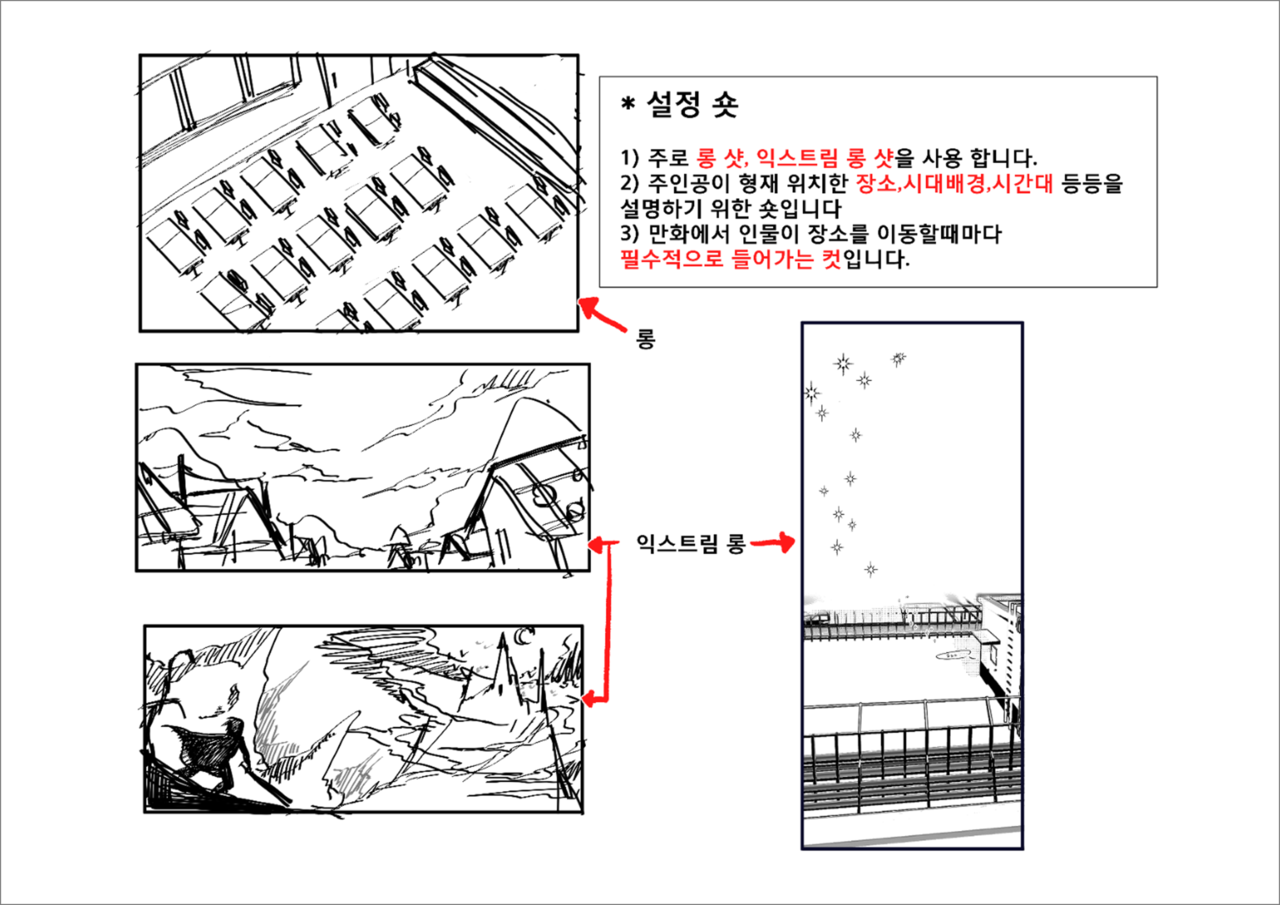 * 설정 숏

1) 주로 롱 샷, 익스트림 롱 샷을 사용 합니다.
2) 주인공이 형재 위치한 장소,시대배경,시간대 등등을 설명하기 위한 숏입니다
3) 만화에서 인물이 장소를 이동할때마다 필수적으로 들어가는 컷입니다.

롱

익스트림 롱