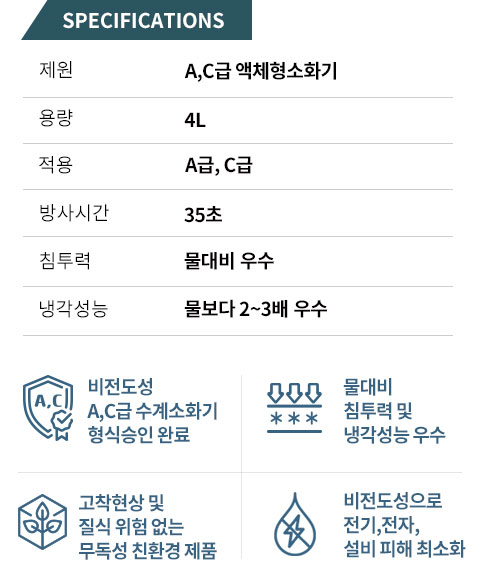 SPECIFICATIONS

제원
A,C급 액체형소화기

용량
4L

적용
A급, C급

방사시간
35초

침투력
물대비 우수

냉각성능
물보다 2~3배 우수

A,C

비전도성
A,C급 수계소화기
형식승인 완료

물대비
침투력 및
냉각성능 우수

고착현상 및
질식 위험 없는
무독성 친환경 제품

비전도성으로
전기,전자,
설비 피해 최소화