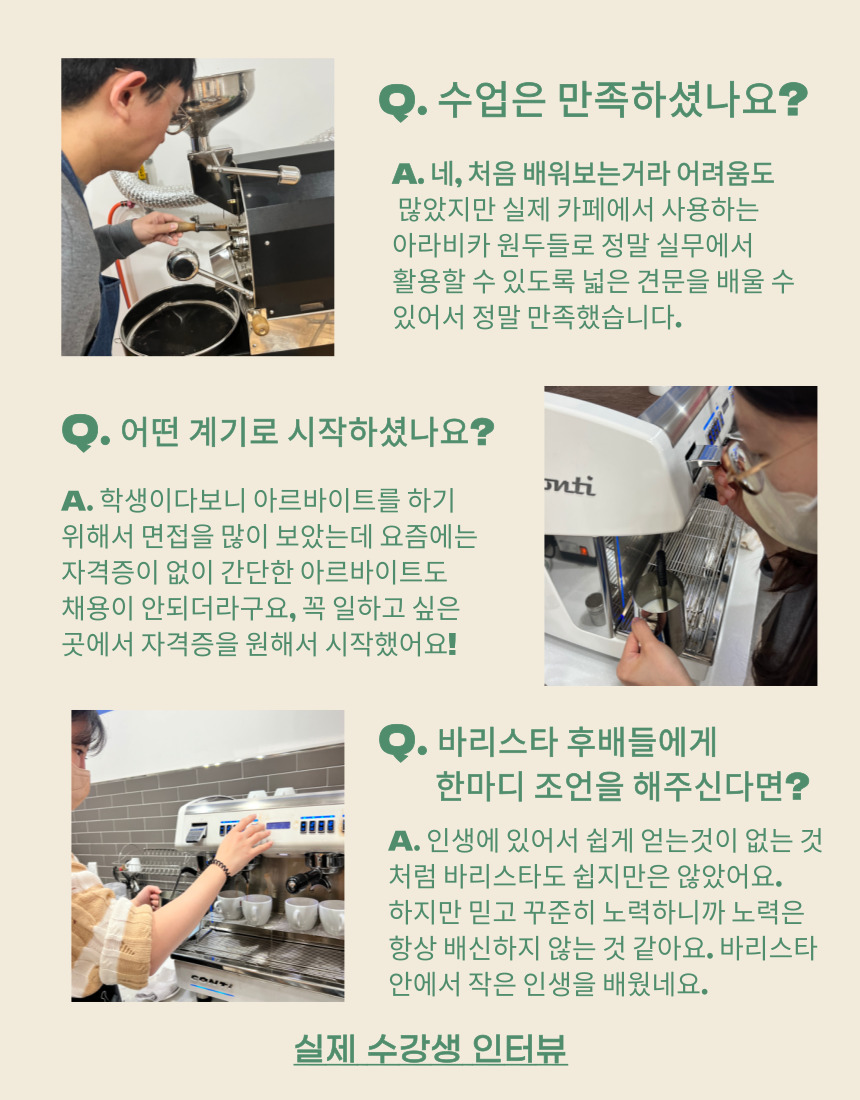 Q. 수업은 만족하셨나요?

A. 네, 처음 배워보는거라 어려움도 많았지만 실제 카페에서 사용하는 아라비카 원두들로 정말 실무에서 활용할 수 있도록 넓은 견문을 배울 수 있어서 정말 만족했습니다.

Q. 어떤 계기로 시작하셨나요?

A. 학생이다보니 아르바이트를 하기 위해서 면접을 많이 보았는데 요즘에는 자격증이 없이 간단한 아르바이트도 채용이 안되더라구요, 꼭 일하고 싶은 곳에서 자격증을 원해서 시작했어요!

onti

Q. 바리스타 후배들에게 한마디 조언을 해주신다면?

A. 인생에 있어서 쉽게 얻는것이 없는 것 처럼 바리스타도 쉽지만은 않았어요. 하지만 믿고 꾸준히 노력하니까 노력은 항상 배신하지 않는 것 같아요. 바리스타 안에서 작은 인생을 배웠네요.

CONTI

실제 수강생 인터뷰