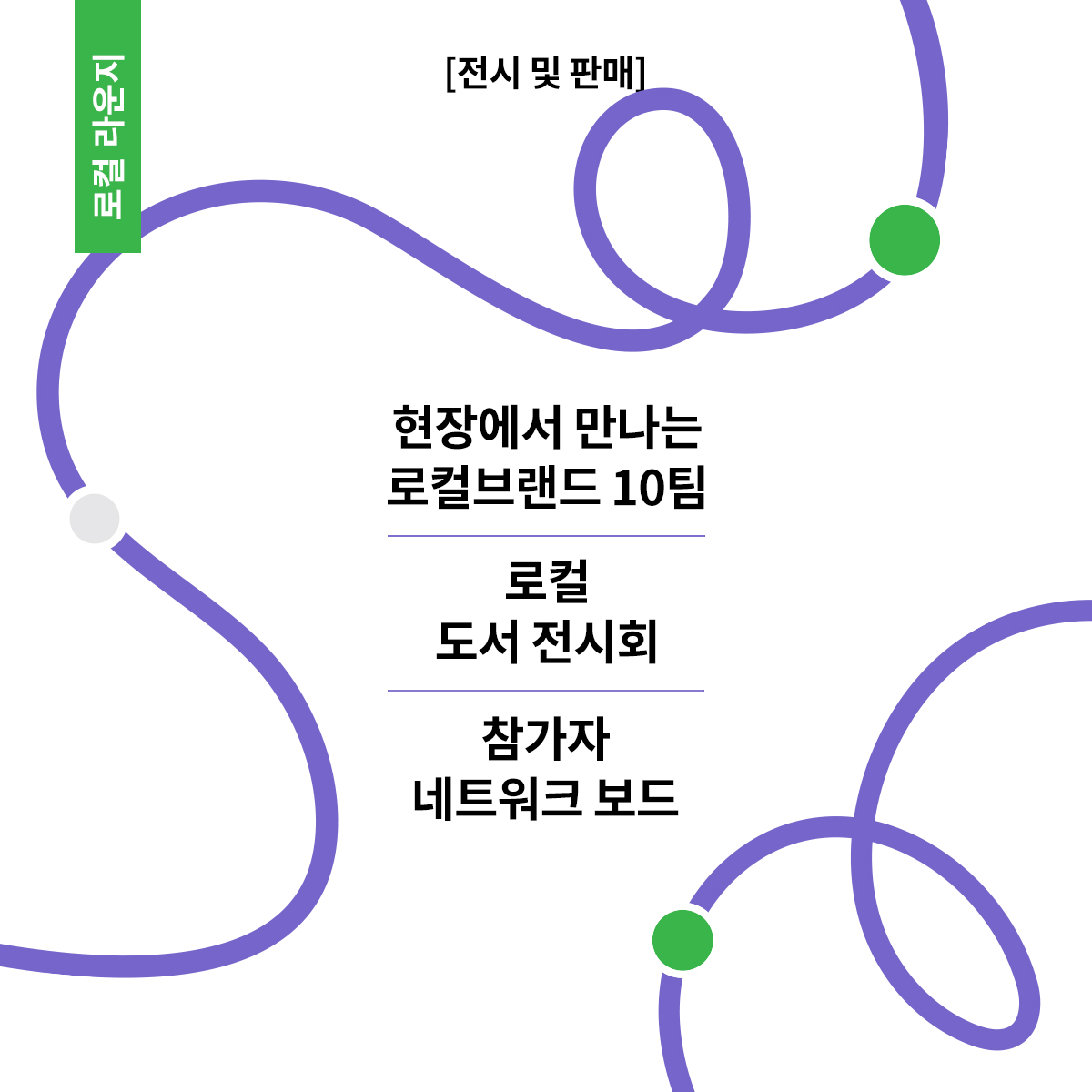 로컬 라운지

[전시 및 판매]

현장에서 만나는
로컬브랜드 10팀

로컬
도서 전시회

참가자
네트워크 보드