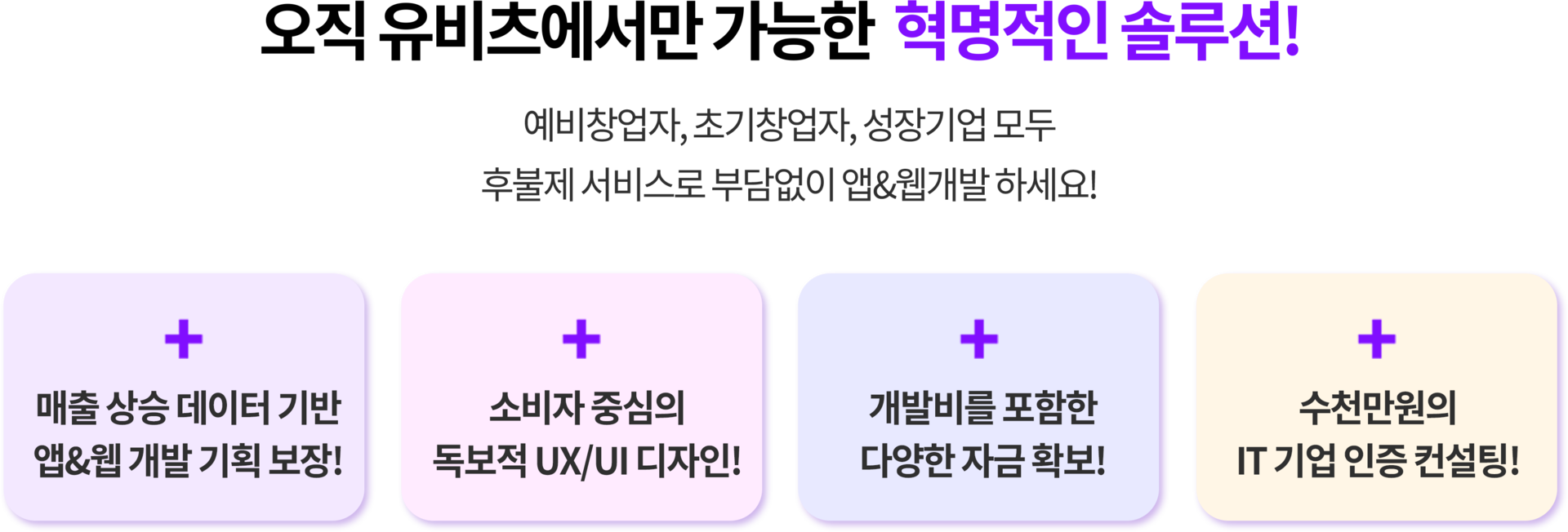 오직 유비츠에서만 가능한 혁명적인 솔루션!

예비창업자, 초기창업자, 성장기업 모두
후불제 서비스로 부담없이 앱&웹개발 하세요!

+
매출 상승 데이터 기반
앱&웹 개발 기획 보장!

+
소비자 중심의
독보적 UX/UI 디자인!

+
개발비를 포함한
다양한 자금 확보!

+
수천만원의
IT 기업 인증 컨설팅!