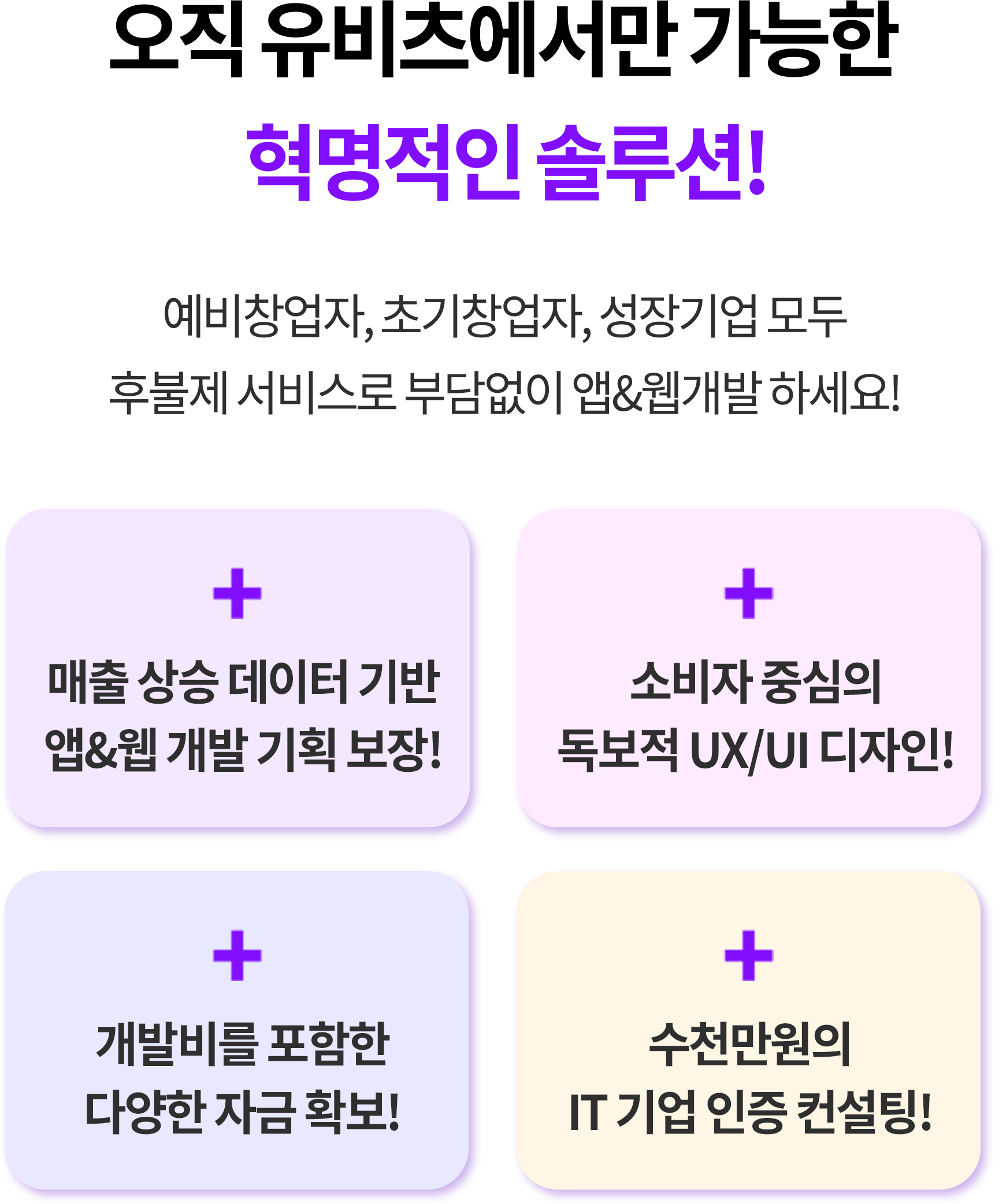 오직 유비츠에서만 가능한

혁명적인 솔루션!

예비창업자, 초기창업자, 성장기업 모두
후불제 서비스로 부담없이 앱&웹개발 하세요!

+
매출 상승 데이터 기반
앱&웹 개발 기획 보장!

+
소비자 중심의
독보적 UX/UI 디자인!

+
개발비를 포함한
다양한 자금 확보!

+
수천만원의
IT 기업 인증 컨설팅!