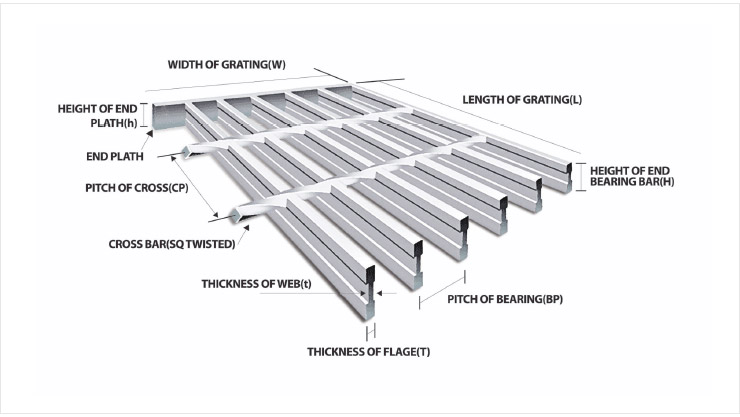 WIDTH OF GRATING(W)

LENGTH OF GRATING(L)

HEIGHT OF END PLATH(h)

END PLATH

PITCH OF CROSS(CP)

HEIGHT OF END BEARING BAR(H)

CROSS BAR(SQ TWISTED)

THICKNESS OF WEB(t)

PITCH OF BEARING(BP)

THICKNESS OF FLAGE(T)