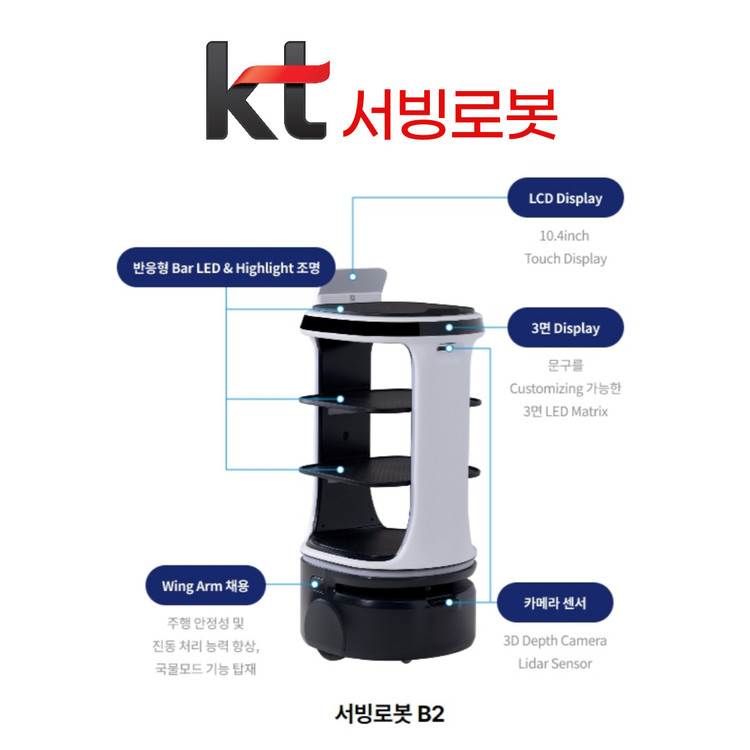 kt 서빙로봇

LCD Display

10.4inch
Touch Display

반응형 Bar LED & Highlight 조명

3면 Display

문구를
Customizing 가능한
3면 LED Matrix

Wing Arm 채용

주행 안정성 및
진동 처리 능력 향상,
국물모드 기능 탑재

카메라 센서

3D Depth Camera
Lidar Sensor

서빙로봇 B2