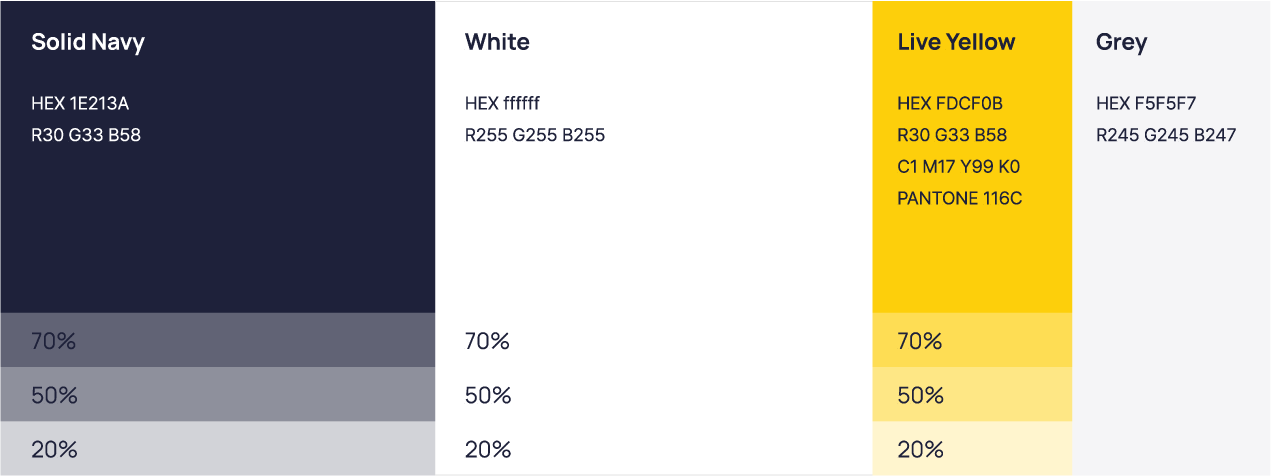 Solid Navy

HEX 1E213A
R30 G33 B58

70%

50%

20%

White

HEX ffffff
R255 G255 B255

70%

50%

20%

Live Yellow

HEX FDCF0B
R30 G33 B58
C1 M17 Y99 K0
PANTONE 116C

70%

50%

20%

Grey

HEX F5F5F7
R245 G245 B247