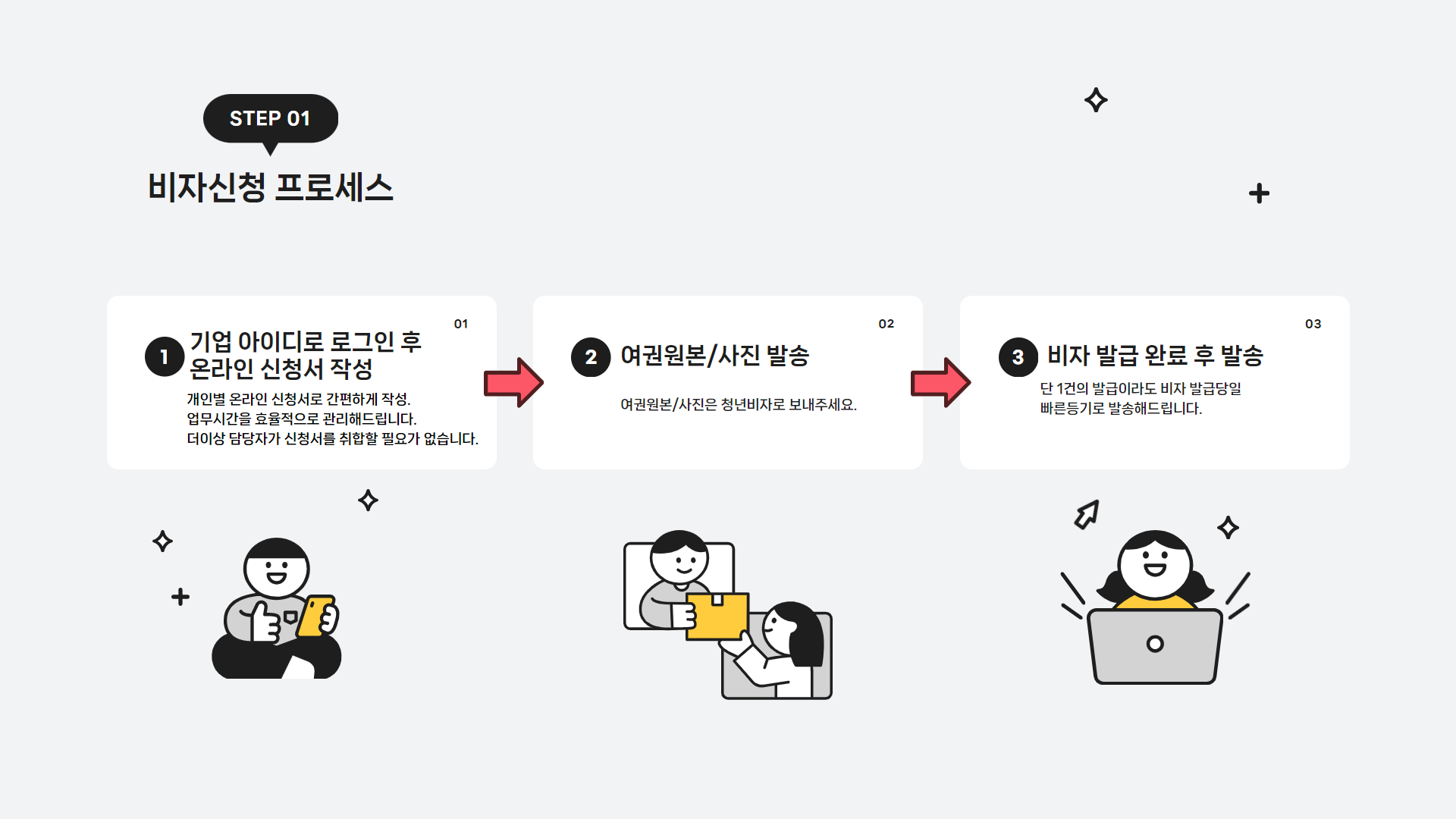 STEP 01

비자신청 프로세스

01

1 기업 아이디로 로그인 후 온라인 신청서 작성

개인별 온라인 신청서로 간편하게 작성.
업무시간을 효율적으로 관리해드립니다.
더이상 담당자가 신청서를 취합할 필요가 없습니다.

02

2 여권원본/사진 발송

여권원본/사진은 청년비자로 보내주세요.

03

3 비자 발급 완료 후 발송

단 1건의 발급이라도 비자 발급당일
빠른등기로 발송해드립니다.