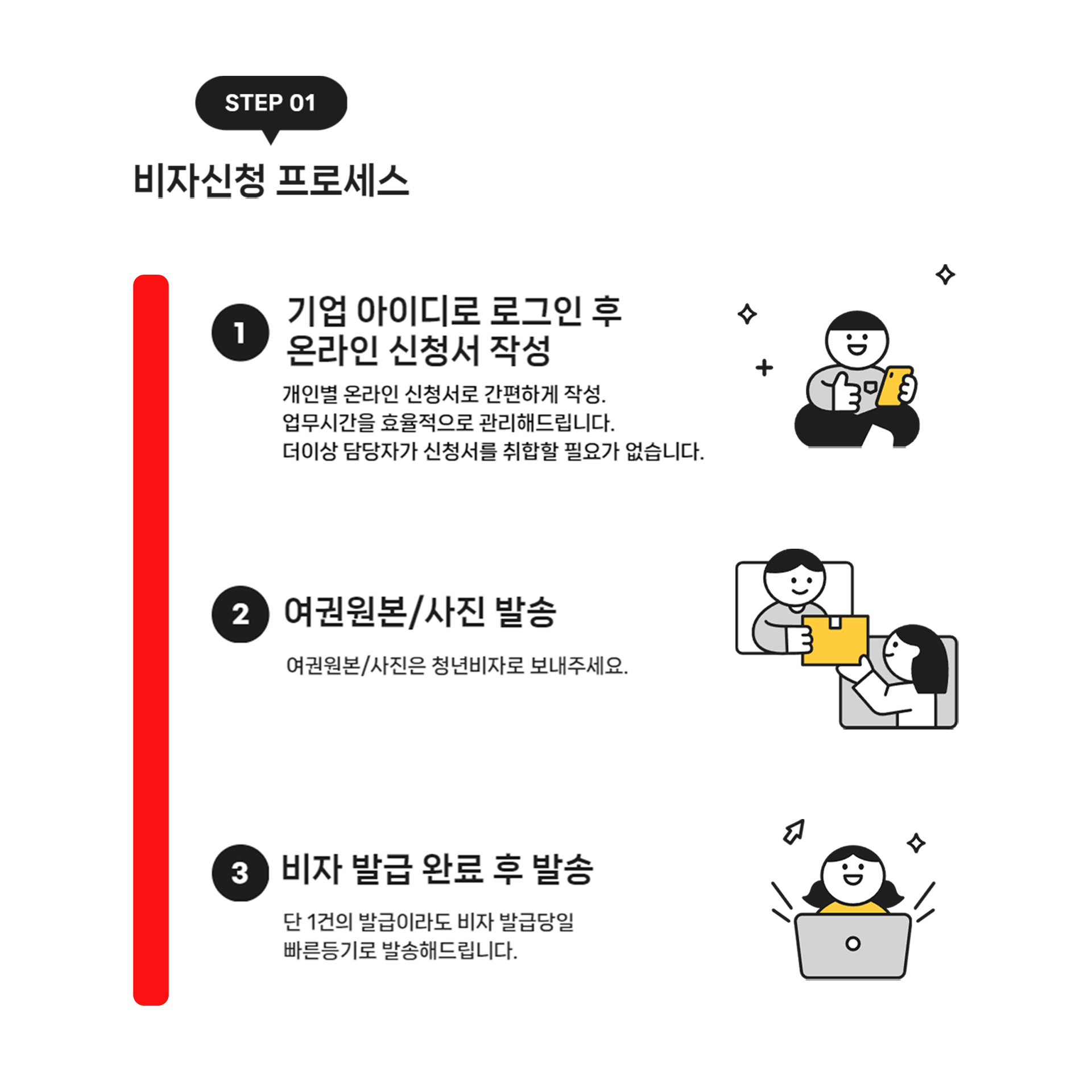 STEP 01

비자신청 프로세스

1 기업 아이디로 로그인 후 온라인 신청서 작성

개인별 온라인 신청서로 간편하게 작성.
업무시간을 효율적으로 관리해드립니다.
더이상 담당자가 신청서를 취합할 필요가 없습니다.

2 여권원본/사진 발송

여권원본/사진은 청년비자로 보내주세요.

3 비자 발급 완료 후 발송

단 1건의 발급이라도 비자 발급당일
빠른등기로 발송해드립니다.