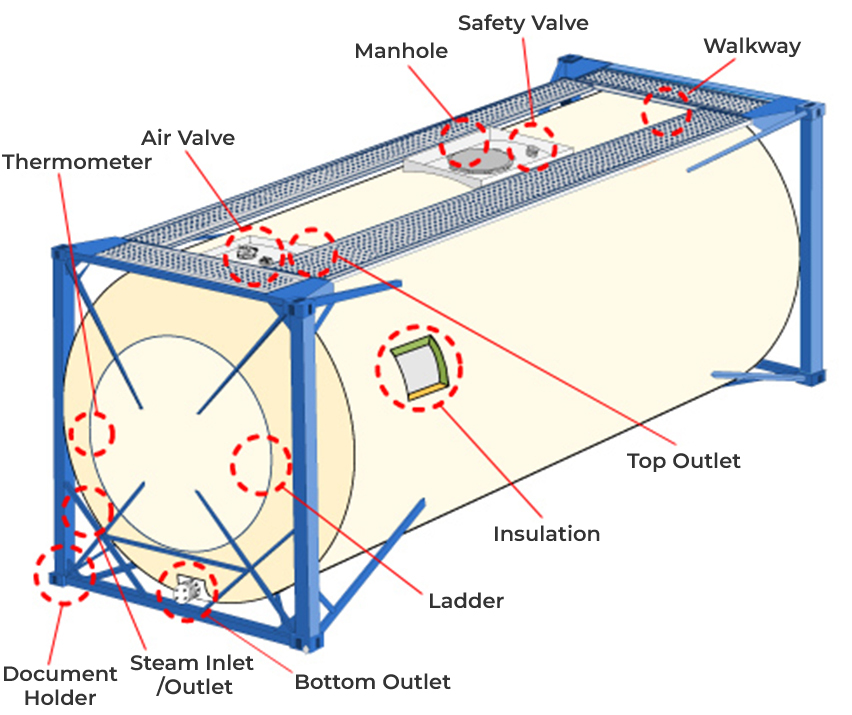 Safety Valve
Manhole
Walkway
Air Valve
Thermometer
Top Outlet
Insulation
Ladder
Document Holder
Steam Inlet /Outlet
Bottom Outlet