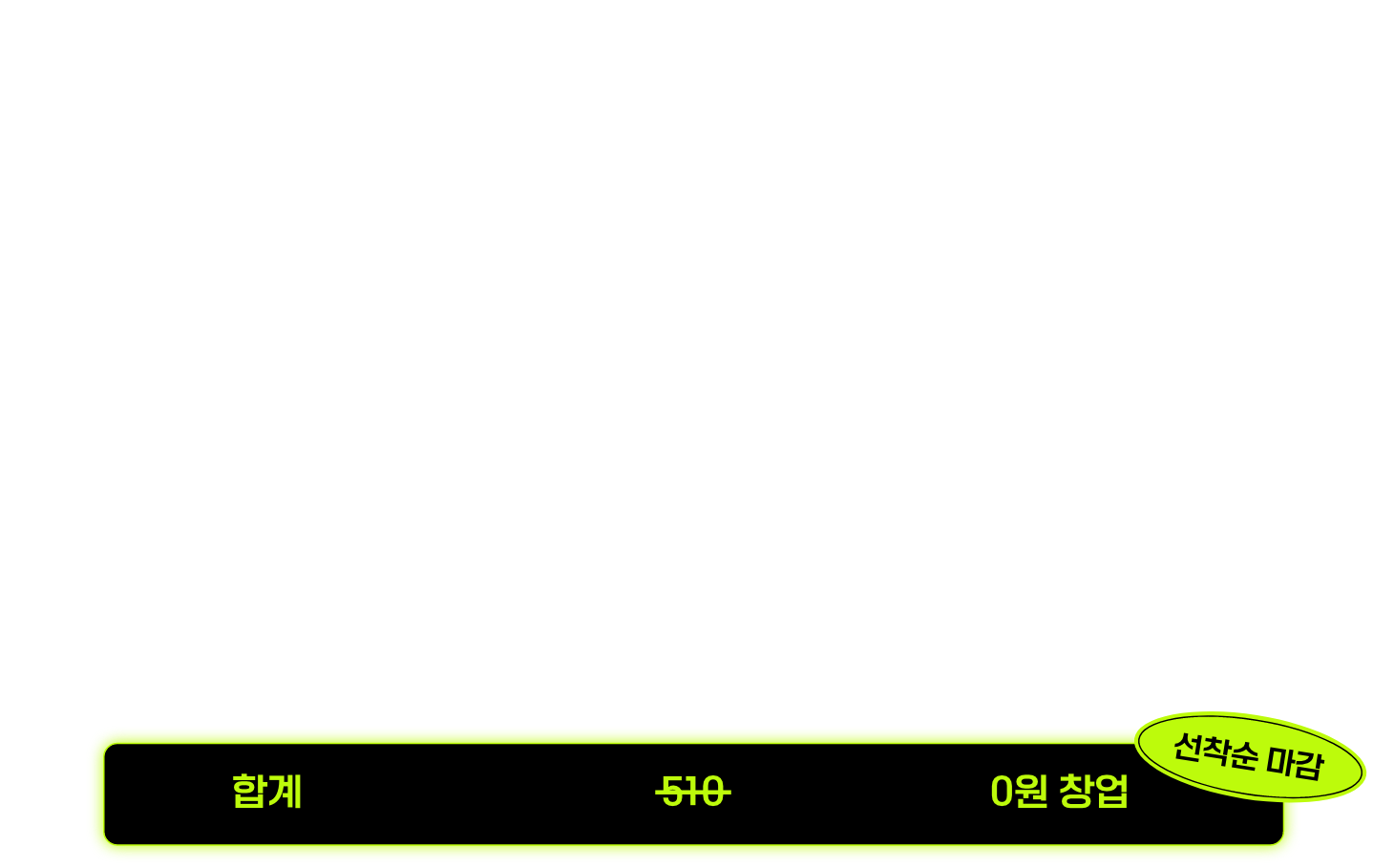 선착순 마감

합계 510 0원 창업