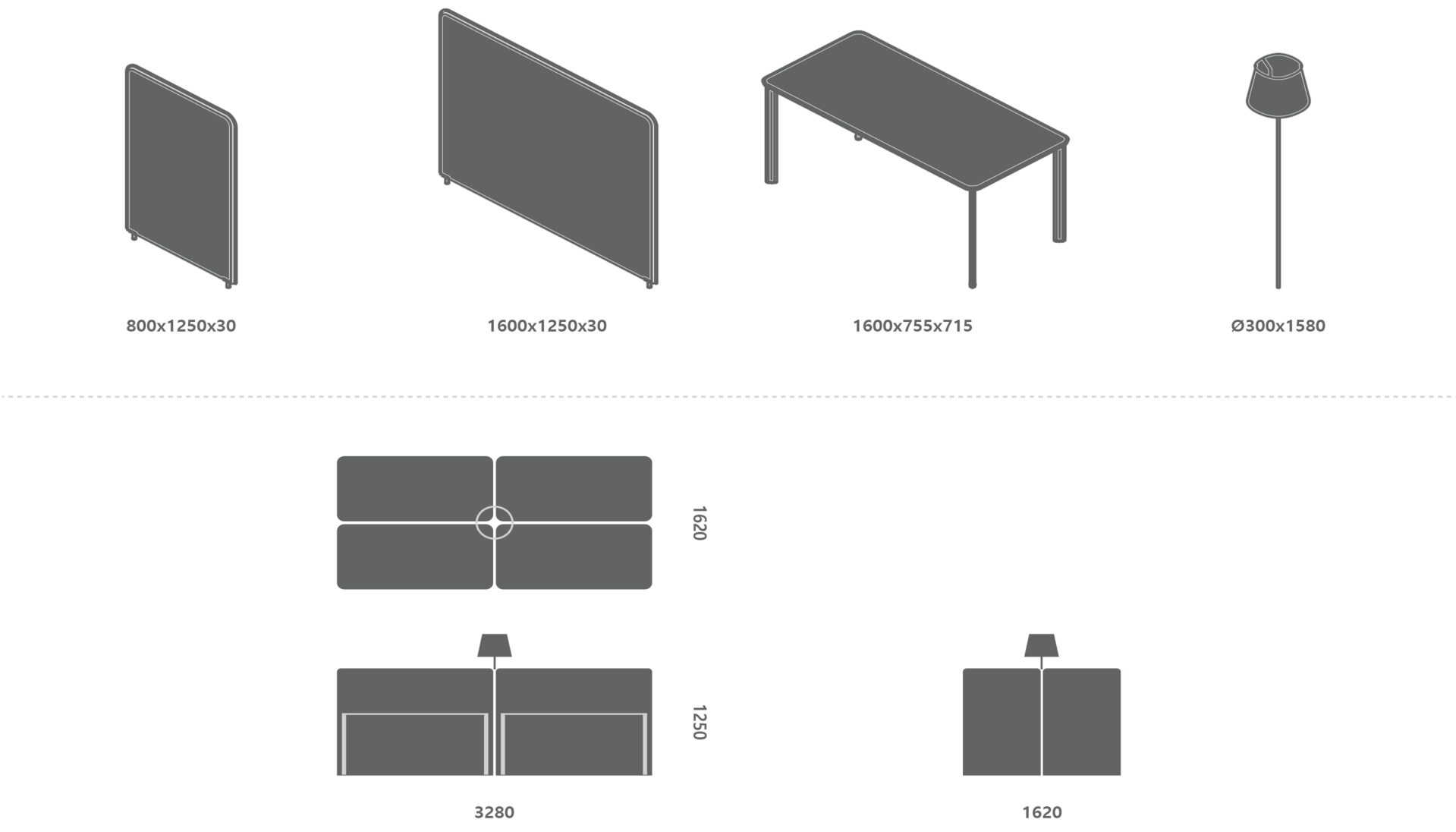 800x1250x30

1600x1250x30

1600x755x715

Ø300x1580

1620

1250

3280

1620