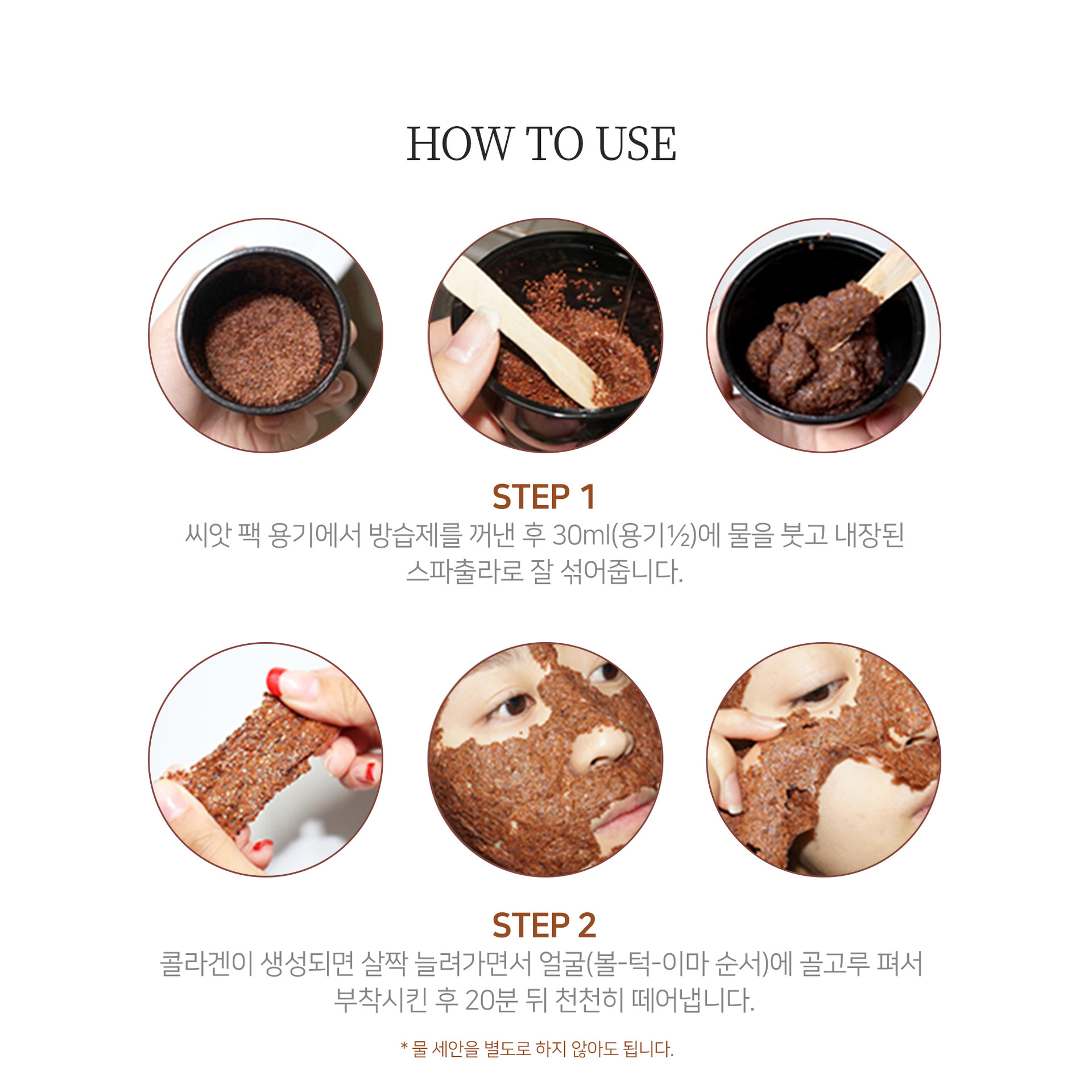 HOW TO USE

STEP 1

씨앗 팩 용기에서 방습제를 꺼낸 후 30ml(용기½)에 물을 붓고 내장된 스파출라로 잘 섞어줍니다.

STEP 2

콜라겐이 생성되면 살짝 늘려가면서 얼굴(볼-턱-이마 순서)에 골고루 펴서 부착시킨 후 20분 뒤 천천히 떼어냅니다.

* 물 세안을 별도로 하지 않아도 됩니다.