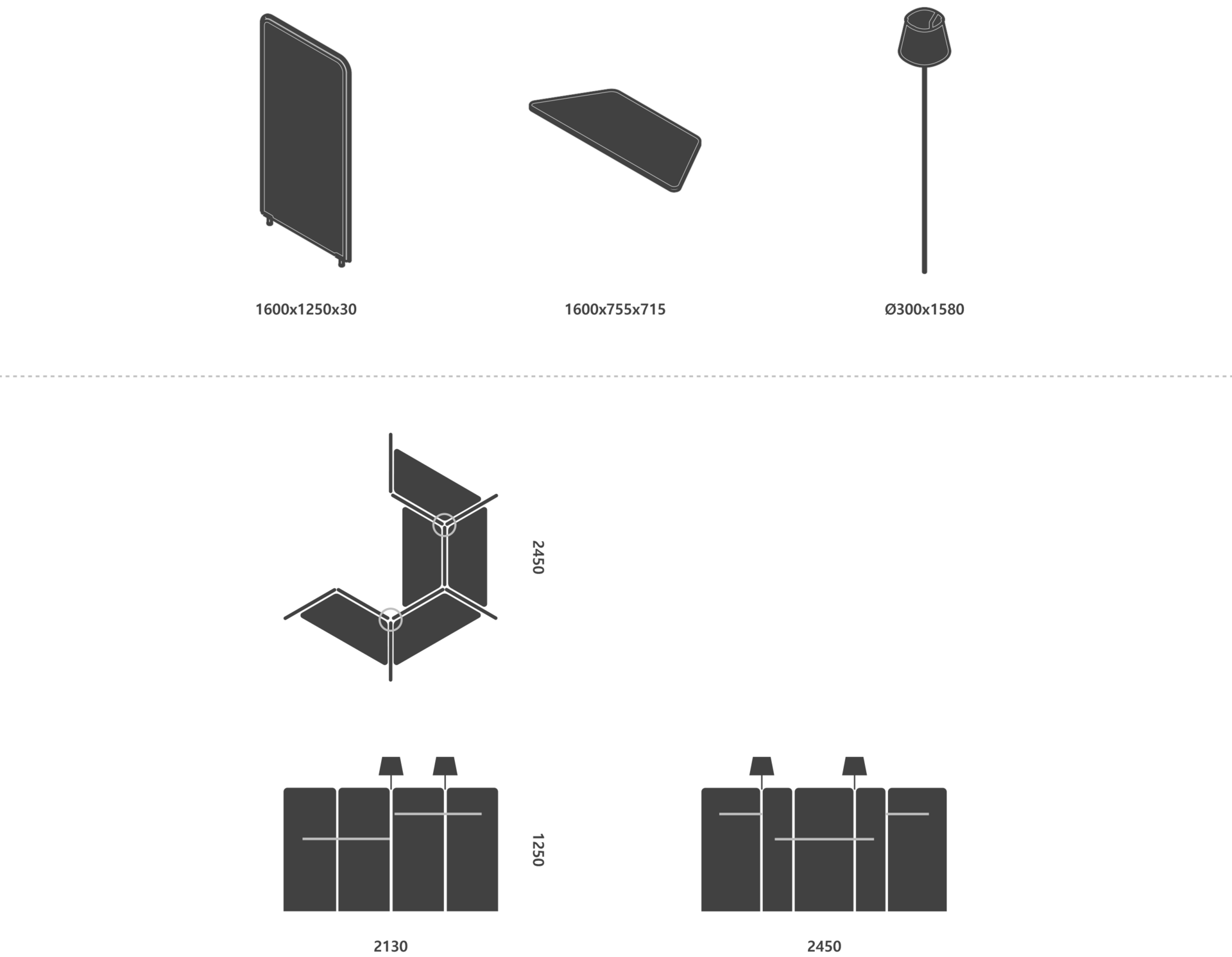 1600x1250x30

1600x755x715

Ø300x1580

2450

1250

2130

2450