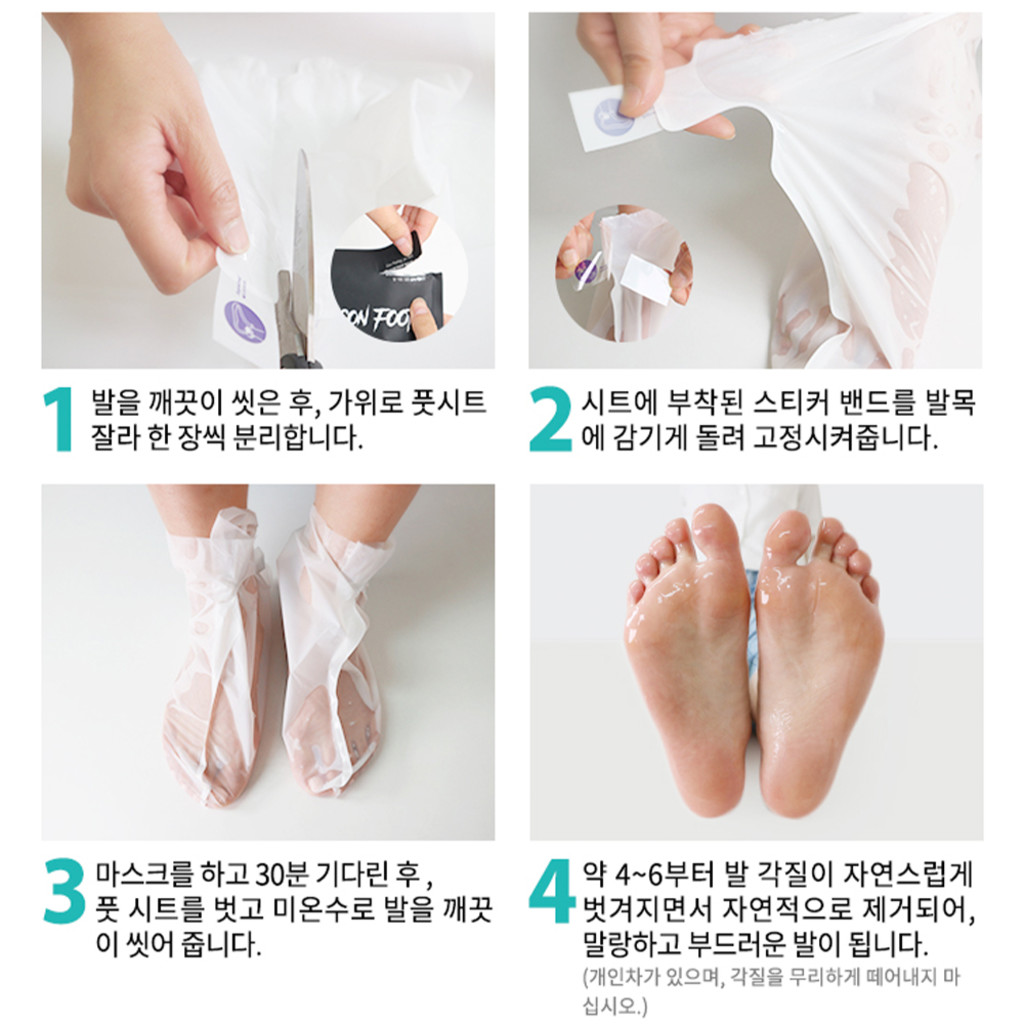 SON FOO

1 발을 깨끗이 씻은 후, 가위로 풋시트 잘라 한 장씩 분리합니다.

2 시트에 부착된 스티커 밴드를 발목에 감기게 돌려 고정시켜줍니다.

3 마스크를 하고 30분 기다린 후 , 풋 시트를 벗고 미온수로 발을 깨끗이 씻어 줍니다.

4 약 4~6부터 발 각질이 자연스럽게 벗겨지면서 자연적으로 제거되어, 말랑하고 부드러운 발이 됩니다.
(개인차가 있으며, 각질을 무리하게 떼어내지 마십시오.)