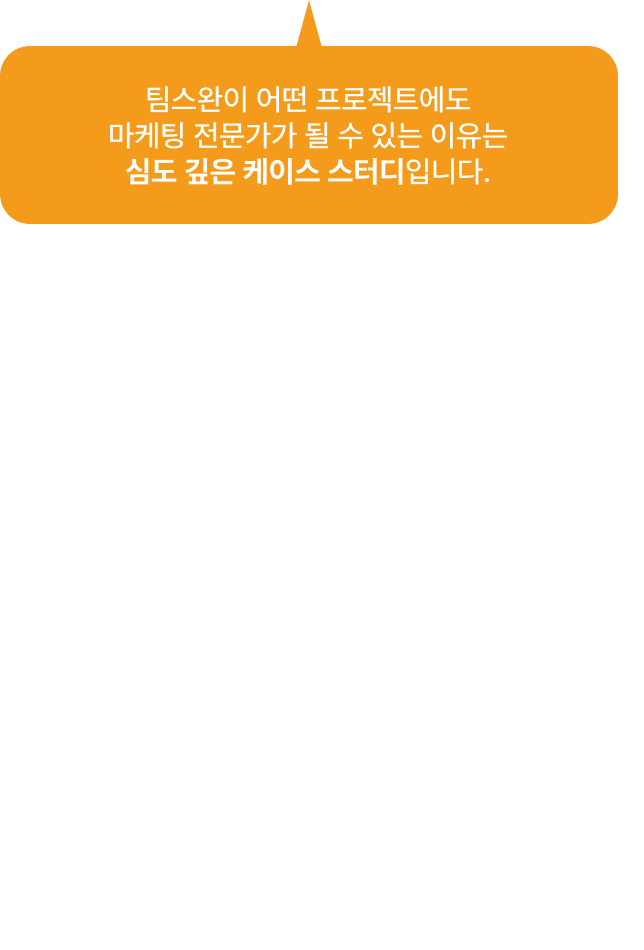 팀스완이 어떤 프로젝트에도
마케팅 전문가가 될 수 있는 이유는
심도 깊은 케이스 스터디입니다.