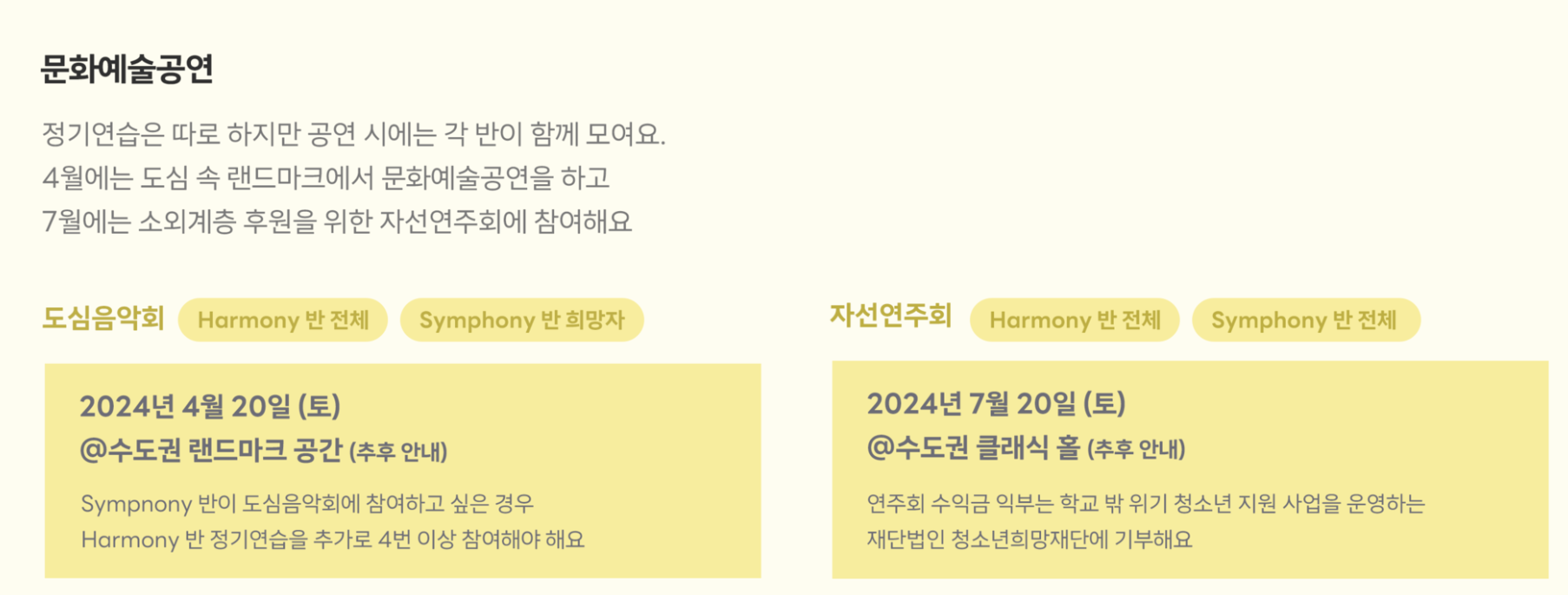 문화예술공연

정기연습은 따로 하지만 공연 시에는 각 반이 함께 모여요.
4월에는 도심 속 랜드마크에서 문화예술공연을 하고
7월에는 소외계층 후원을 위한 자선연주회에 참여해요

도심음악회 Harmony 반 전체 Symphony 반 희망자

2024년 4월 20일 (토)
@수도권 랜드마크 공간 (추후 안내)

Sympnony 반이 도심음악회에 참여하고 싶은 경우
Harmony 반 정기연습을 추가로 4번 이상 참여해야 해요

자선연주회 Harmony 반 전체 Symphony 반 전체

2024년 7월 20일 (토)
@수도권 클래식 홀 (추후 안내)

연주회 수익금 익부는 학교 밖 위기 청소년 지원 사업을 운영하는
재단법인 청소년희망재단에 기부해요