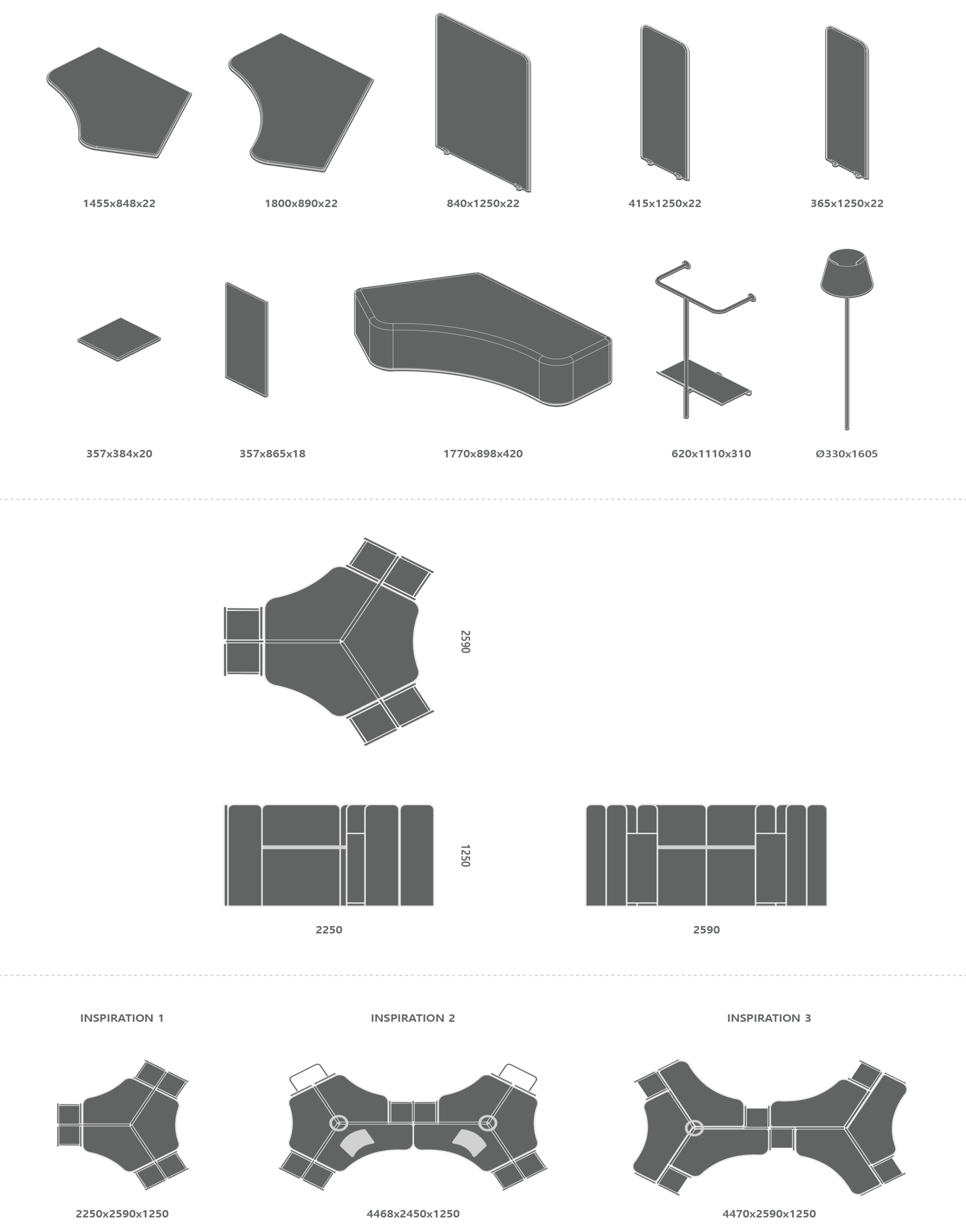 1455x848x22

1800x890x22

840x1250x22

415x1250x22

365x1250x22

357x384x20

357x865x18

1770x898x420

620x1110x310

Ø330x1605

2590

1250

2250

2590

INSPIRATION 1

INSPIRATION 2

INSPIRATION 3

2250x2590x1250

4468x2450x1250

4470x2590x1250