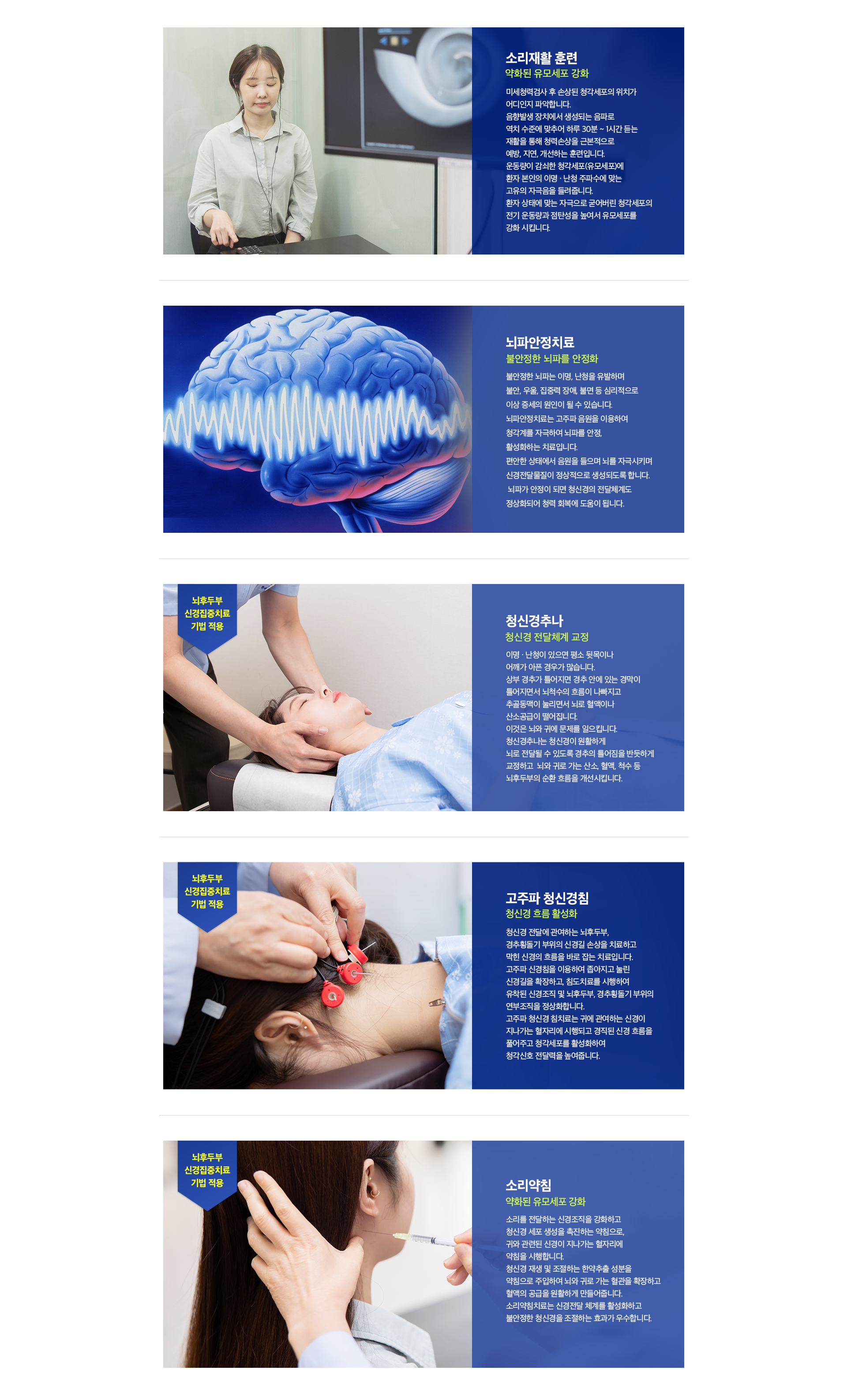 소리재활 훈련
약화된 유모세포 강화

미세청력검사 후 손상된 청각세포의 위치가 어디인지 파악합니다.
음향발생 장치에서 생성되는 음파로 역치 수준에 맞추어 하루 30분 ~ 1시간 듣는 재활을 통해 청력손상을 근본적으로 예방, 지연, 개선하는 훈련입니다.
운동량이 감쇠한 청각세포(유모세포)에 환자 본인의 이명 · 난청 주파수에 맞는 고유의 자극음을 들려줍니다.
환자 상태에 맞는 자극으로 굳어버린 청각세포의 전기 운동량과 점탄성을 높여서 유모세포를 강화 시킵니다.

뇌파안정치료
불안정한 뇌파를 안정화

불안정한 뇌파는 이명, 난청을 유발하며 불안, 우울, 집중력 장애, 불면 등 심리적으로 이상 증세의 원인이 될 수 있습니다.
뇌파안정치료는 고주파 음원을 이용하여 청각계를 자극하여 뇌파를 안정, 활성화하는 치료입니다.
편안한 상태에서 음원을 들으며 뇌를 자극시키며 신경전달물질이 정상적으로 생성되도록 합니다.
뇌파가 안정이 되면 청신경의 전달체계도 정상화되어 청력 회복에 도움이 됩니다.

뇌후두부
신경집중치료
기법 적용

청신경추나
청신경 전달체계 교정

이명 · 난청이 있으면 평소 뒷목이나 어깨가 아픈 경우가 많습니다.
상부 경추가 틀어지면 경추 안에 있는 경막이 틀어지면서 뇌척수의 흐름이 나빠지고 추골동맥이 눌리면서 뇌로 혈액이나 산소공급이 떨어집니다.
이것은 뇌와 귀에 문제를 일으킵니다.
청신경추나는 청신경이 원활하게 뇌로 전달될 수 있도록 경추의 틀어짐을 반듯하게 교정하고 뇌와 귀로 가는 산소, 혈액, 척수 등 뇌후두부의 순환 흐름을 개선시킵니다.

뇌후두부
신경집중치료
기법 적용

고주파 청신경침
청신경 흐름 활성화

청신경 전달에 관여하는 뇌후두부, 경추횡돌기 부위의 신경길 손상을 치료하고 막힌 신경의 흐름을 바로 잡는 치료입니다.
고주파 신경침을 이용하여 좁아지고 눌린 신경길을 확장하고, 침도치료를 시행하여 유착된 신경조직 및 뇌후두부, 경추횡돌기 부위의 연부조직을 정상화합니다.
고주파 청신경 침치료는 귀에 관여하는 신경이 지나가는 혈자리에 시행되고 경직된 신경 흐름을 풀어주고 청각세포를 활성화하여 청각신호 전달력을 높여줍니다.

뇌후두부
신경집중치료
기법 적용

소리약침
약화된 유모세포 강화

소리를 전달하는 신경조직을 강화하고 청신경 세포 생성을 촉진하는 약침으로, 귀와 관련된 신경이 지나가는 혈자리에 약침을 시행합니다.
청신경 재생 및 조절하는 한약추출 성분을 약침으로 주입하여 뇌와 귀로 가는 혈관을 확장하고 혈액의 공급을 원활하게 만들어줍니다.
소리약침치료는 신경전달 체계를 활성화하고 불안정한 청신경을 조절하는 효과가 우수합니다.