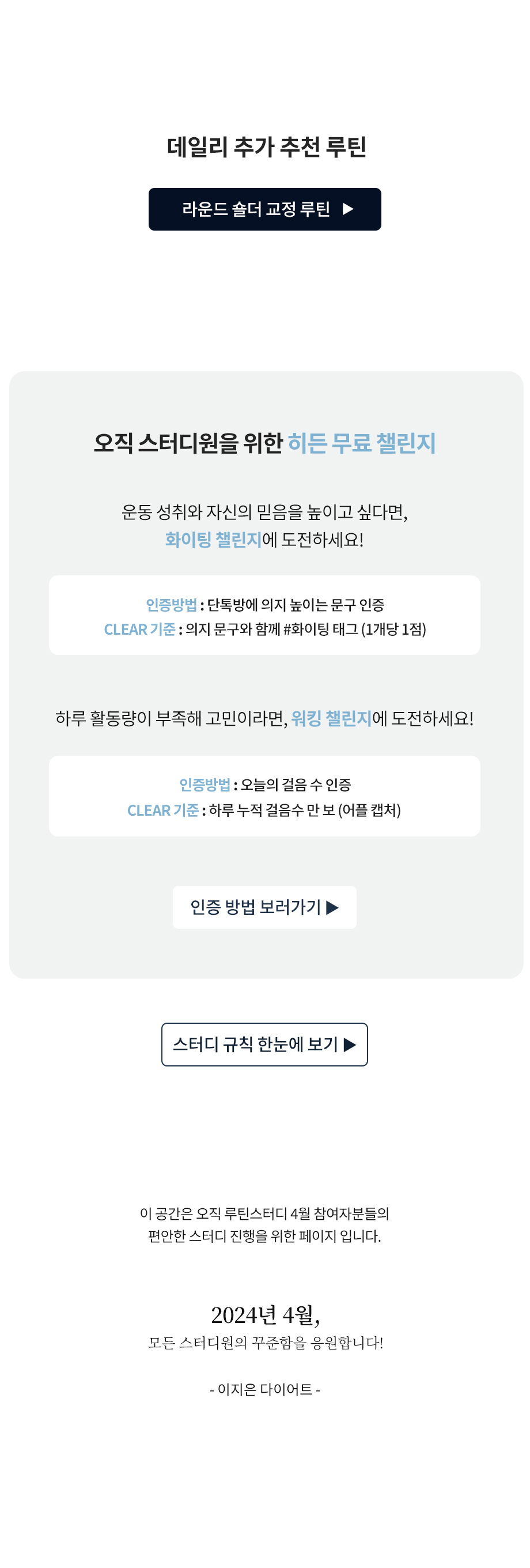 데일리 추가 추천 루틴

라운드 숄더 교정 루틴 ▶

오직 스터디원을 위한 히든 무료 챌린지

운동 성취와 자신의 믿음을 높이고 싶다면, 화이팅 챌린지에 도전하세요!

인증방법 : 단톡방에 의지 높이는 문구 인증
CLEAR 기준 : 의지 문구와 함께 #화이팅 태그 (1개당 1점)

하루 활동량이 부족해 고민이라면, 워킹 챌린지에 도전하세요!

인증방법 : 오늘의 걸음 수 인증
CLEAR 기준 : 하루 누적 걸음수 만 보 (어플 캡처)

인증 방법 보러가기 ▶

스터디 규칙 한눈에 보기 ▶

이 공간은 오직 루틴스터디 4월 참여자분들의 편안한 스터디 진행을 위한 페이지 입니다.

2024년 4월,
모든 스터디원의 꾸준함을 응원합니다!

- 이지은 다이어트 -