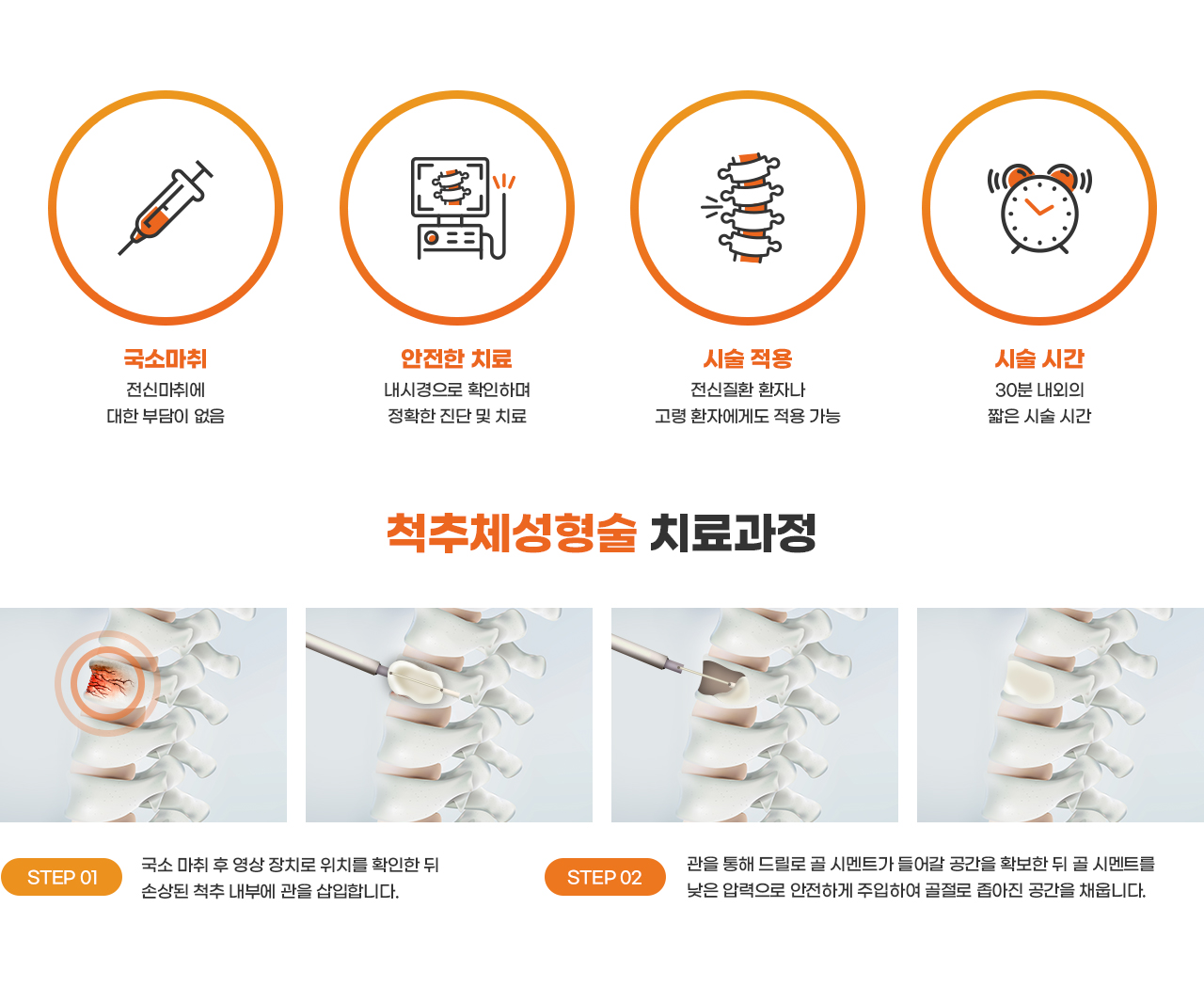 국소마취
전신마취에
대한 부담이 없음

안전한 치료
내시경으로 확인하며
정확한 진단 및 치료

시술 적용
전신질환 환자나
고령 환자에게도 적용 가능

시술 시간
30분 내외의
짧은 시술 시간

척추체성형술 치료과정

STEP 01
국소 마취 후 영상 장치로 위치를 확인한 뒤
손상된 척추 내부에 관을 삽입합니다.

STEP 02
관을 통해 드릴로 골 시멘트가 들어갈 공간을 확보한 뒤 골 시멘트를
낮은 압력으로 안전하게 주입하여 골절로 좁아진 공간을 채웁니다.