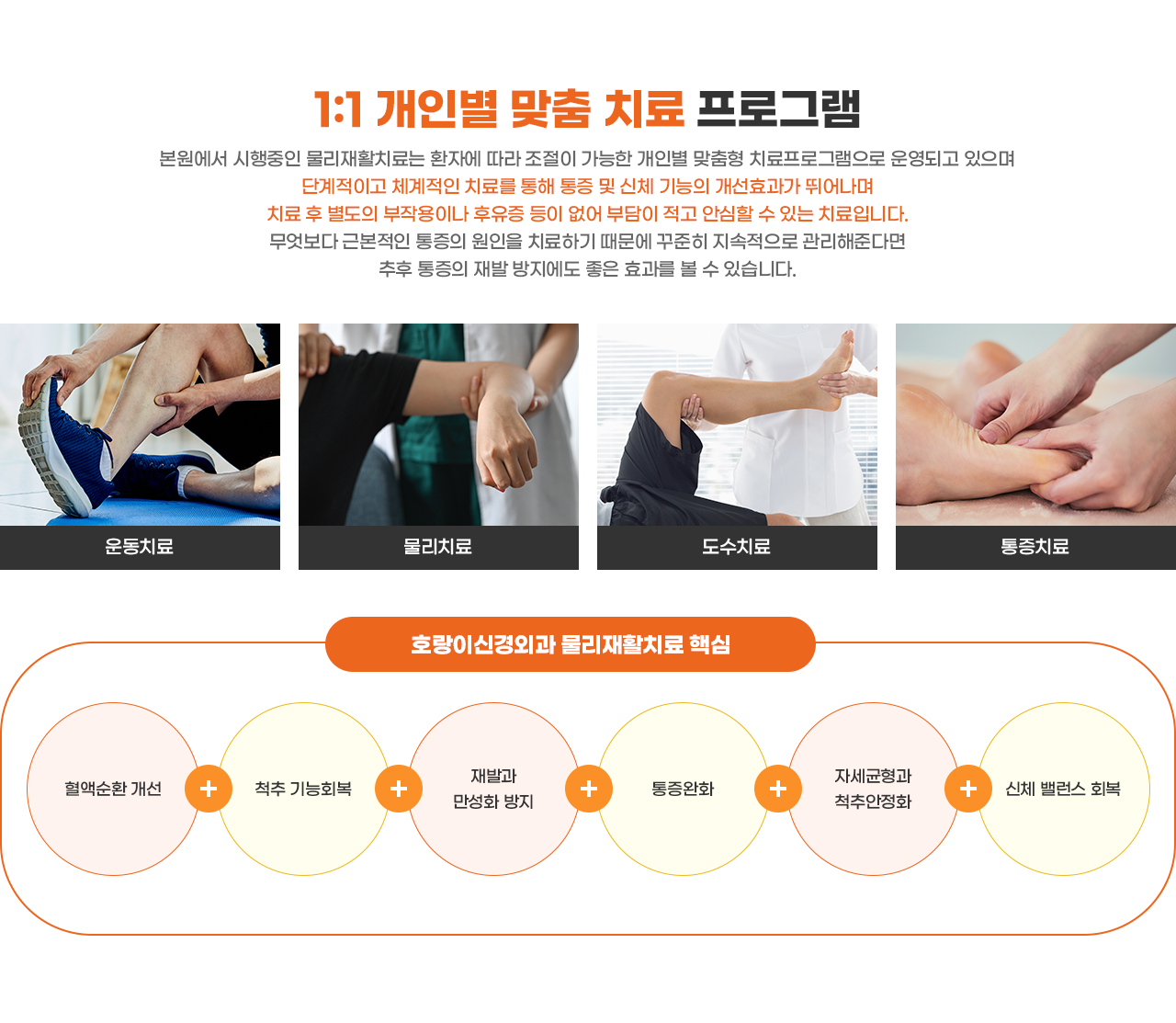 1:1 개인별 맞춤 치료 프로그램

본원에서 시행중인 물리재활치료는 환자에 따라 조절이 가능한 개인별 맞춤형 치료프로그램으로 운영되고 있으며
단계적이고 체계적인 치료를 통해 통증 및 신체 기능의 개선효과가 뛰어나며
치료 후 별도의 부작용이나 후유증 등이 없어 부담이 적고 안심할 수 있는 치료입니다.
무엇보다 근본적인 통증의 원인을 치료하기 때문에 꾸준히 지속적으로 관리해준다면
추후 통증의 재발 방지에도 좋은 효과를 볼 수 있습니다.

운동치료

물리치료

도수치료

통증치료

호랑이신경외과 물리재활치료 핵심

혈액순환 개선 + 척추 기능회복 + 재발과 만성화 방지 + 통증완화 + 자세균형과 척추안정화 + 신체 밸런스 회복