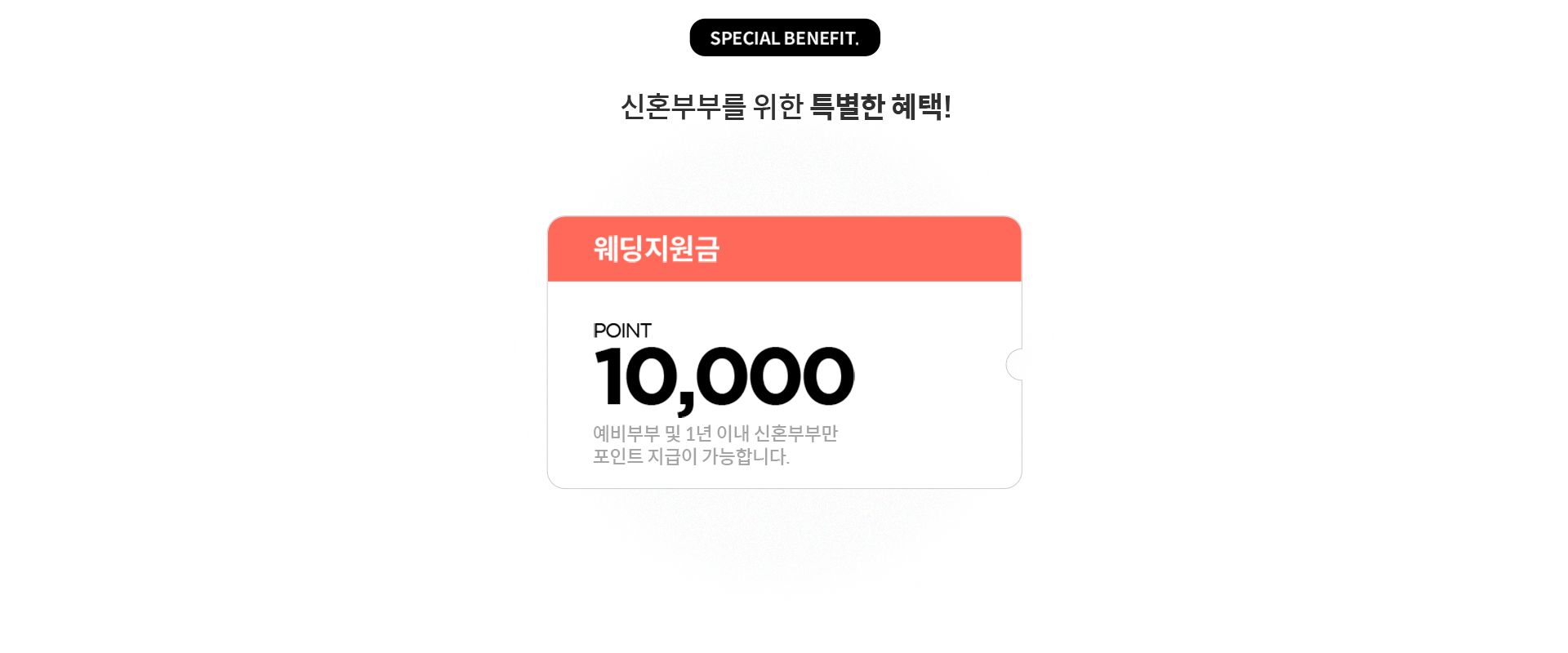 SPECIAL BENEFIT.

신혼부부를 위한 특별한 혜택!

웨딩지원금

POINT
10,000

예비부부 및 1년 이내 신혼부부만
포인트 지급이 가능합니다.