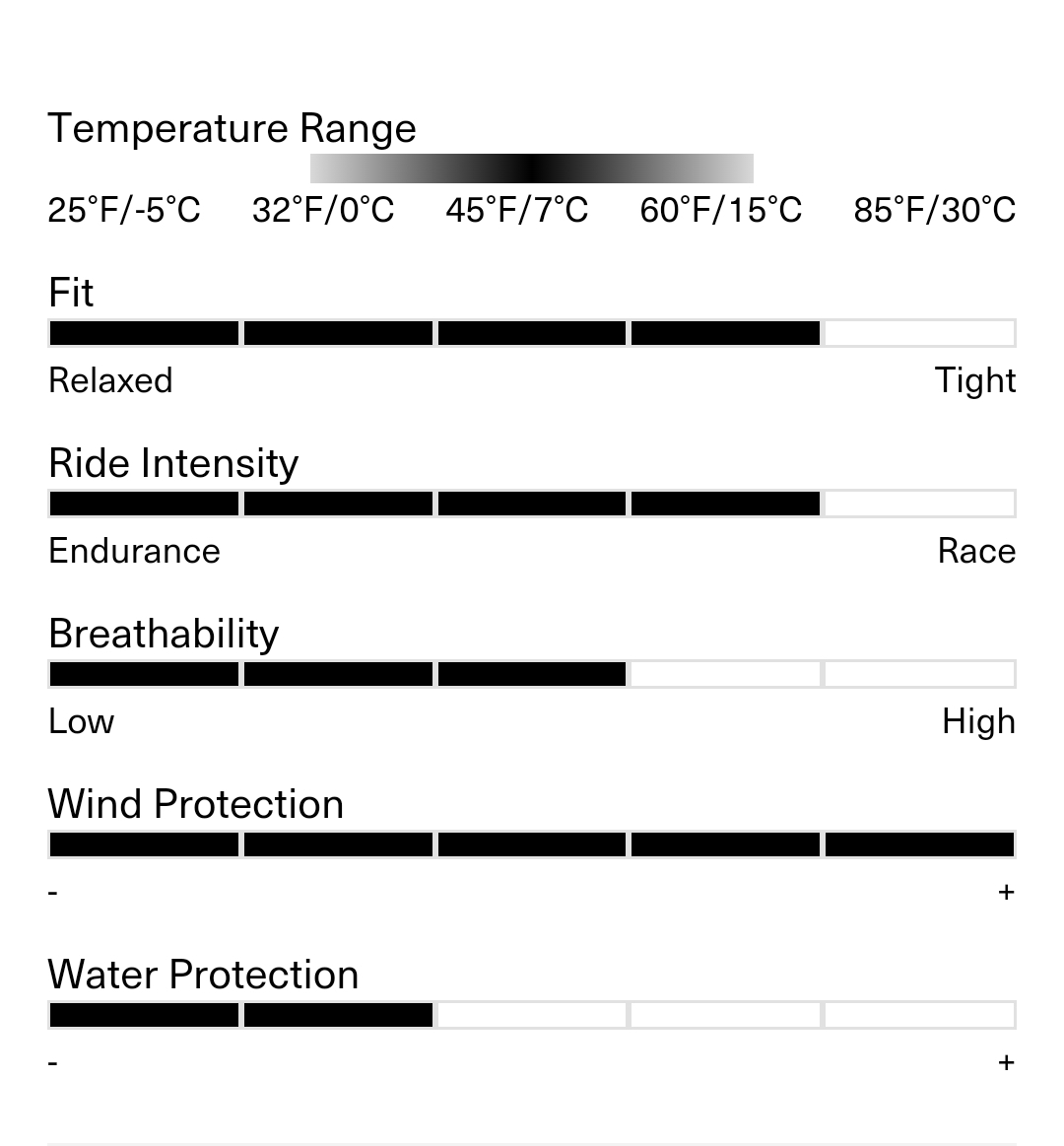 Temperature Range

25°F/-5°C 32°F/0°C 45°F/7°C 60°F/15°C 85°F/30°C

Fit

Relaxed Tight

Ride Intensity

Endurance Race

Breathability

Low High

Wind Protection

- +

Water Protection

- +