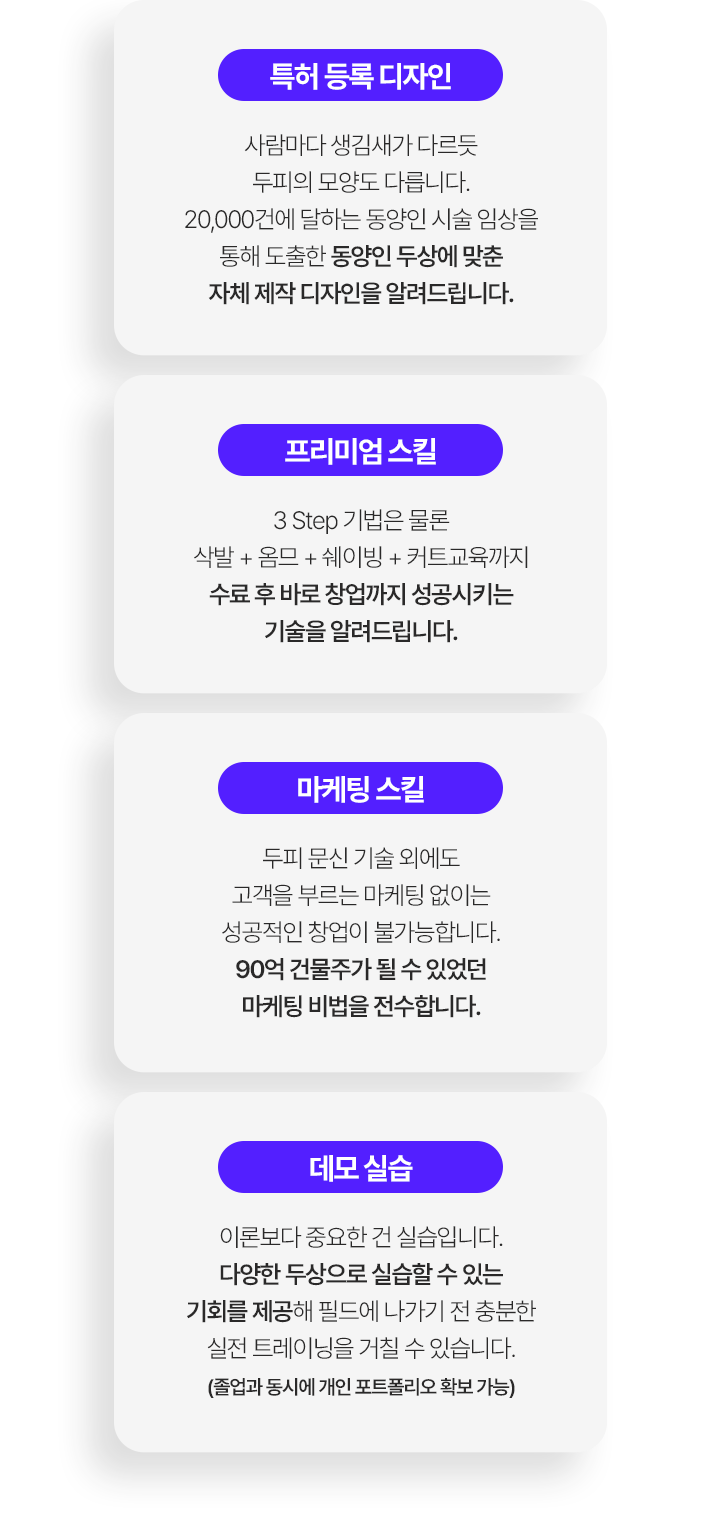 특허 등록 디자인

사람마다 생김새가 다르듯
두피의 모양도 다릅니다.
20,000건에 달하는 동양인 시술 임상을
통해 도출한 동양인 두상에 맞춘
자체 제작 디자인을 알려드립니다.

프리미엄 스킬

3 Step 기법은 물론
삭발 + 옴므 + 쉐이빙 + 커트교육까지
수료 후 바로 창업까지 성공시키는
기술을 알려드립니다.

마케팅 스킬

두피 문신 기술 외에도
고객을 부르는 마케팅 없이는
성공적인 창업이 불가능합니다.
90억 건물주가 될 수 있었던
마케팅 비법을 전수합니다.

데모 실습

이론보다 중요한 건 실습입니다.
다양한 두상으로 실습할 수 있는
기회를 제공해 필드에 나가기 전 충분한
실전 트레이닝을 거칠 수 있습니다.
(졸업과 동시에 개인 포트폴리오 확보 가능)