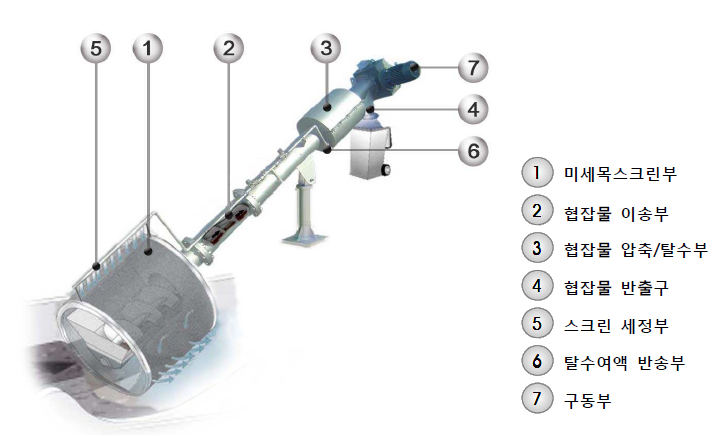 5
1
2
3
7
4
6

1 미세목스크린부
2 협잡물 이송부
3 협잡물 압축/탈수부
4 협잡물 반출구
5 스크린 세정부
6 탈수여액 반송부
7 구동부