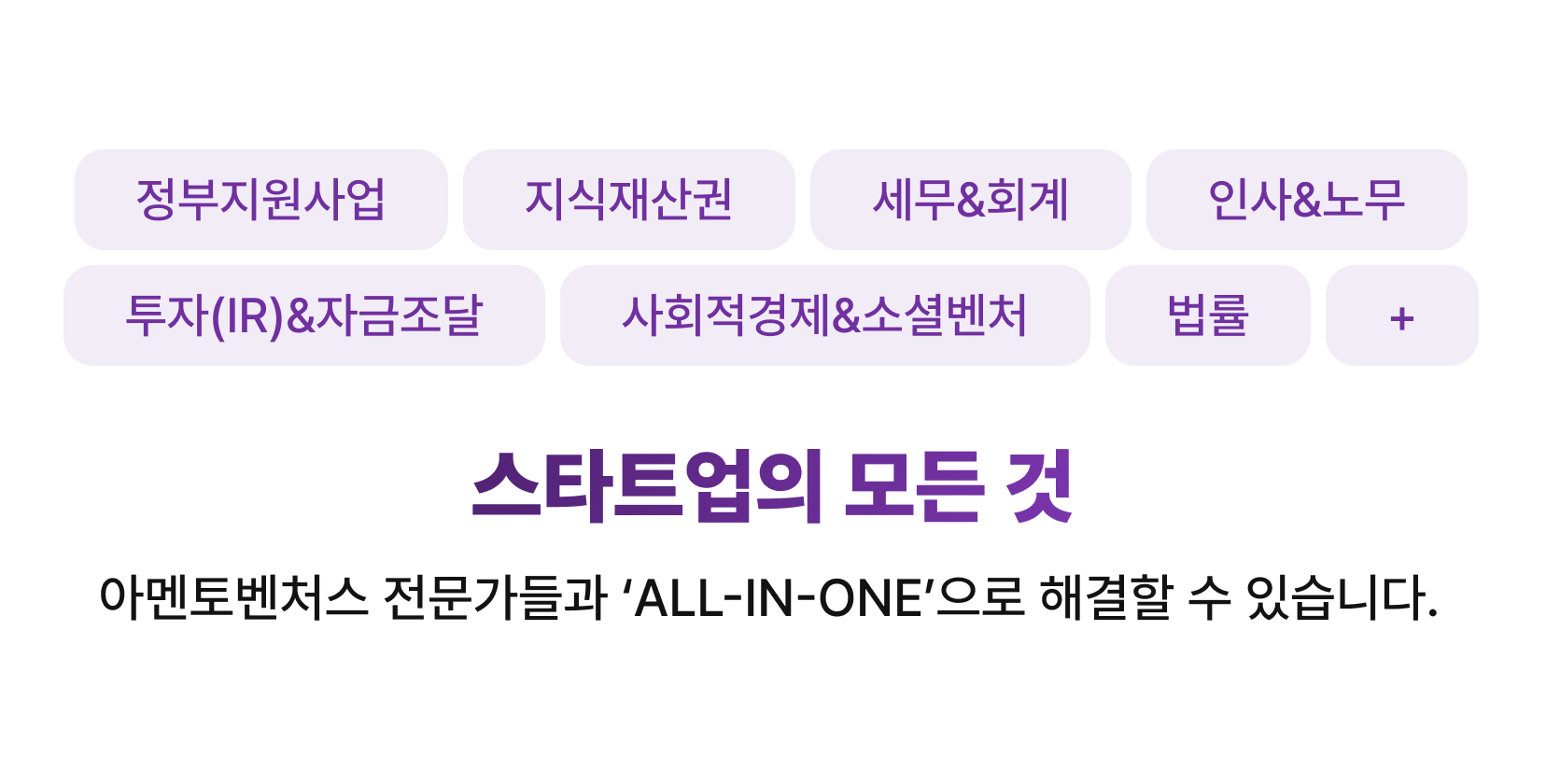 정부지원사업 지식재산권 세무&회계 인사&노무

투자(IR)&자금조달 사회적경제&소셜벤처 법률 +

스타트업의 모든 것

아멘토벤처스 전문가들과 'ALL-IN-ONE'으로 해결할 수 있습니다.