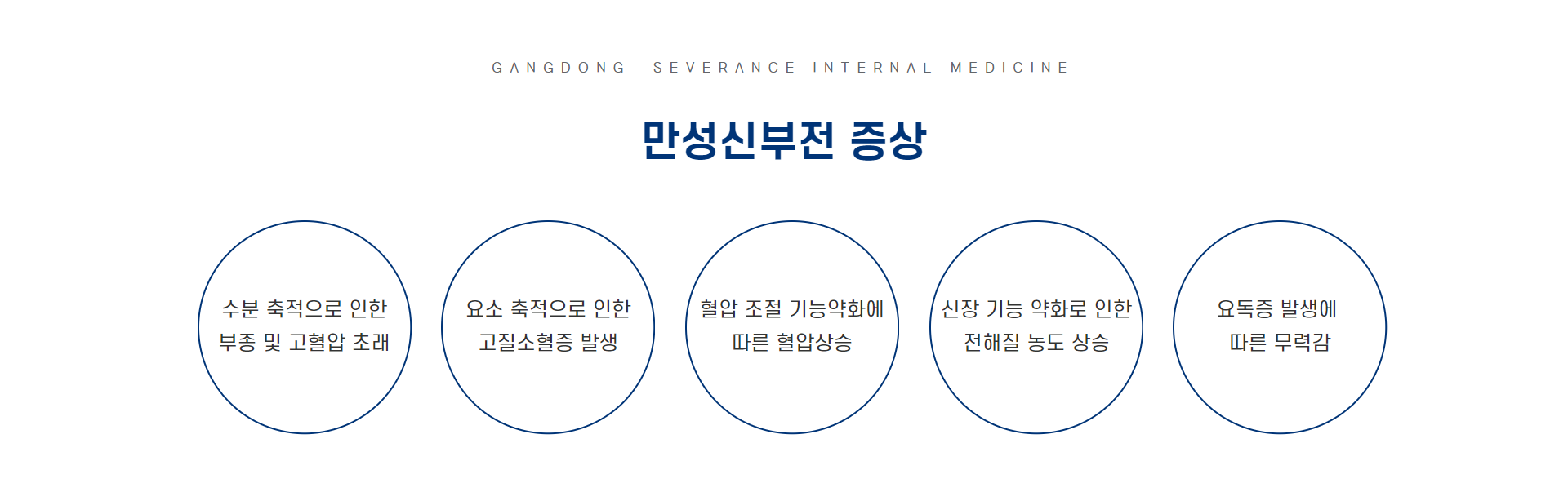 GANGDONG SEVERANCE INTERNAL MEDICINE

만성신부전 증상

수분 축적으로 인한
부종 및 고혈압 초래

요소 축적으로 인한
고질소혈증 발생

혈압 조절 기능약화에
따른 혈압상승

신장 기능 약화로 인한
전해질 농도 상승

요독증 발생에
따른 무력감