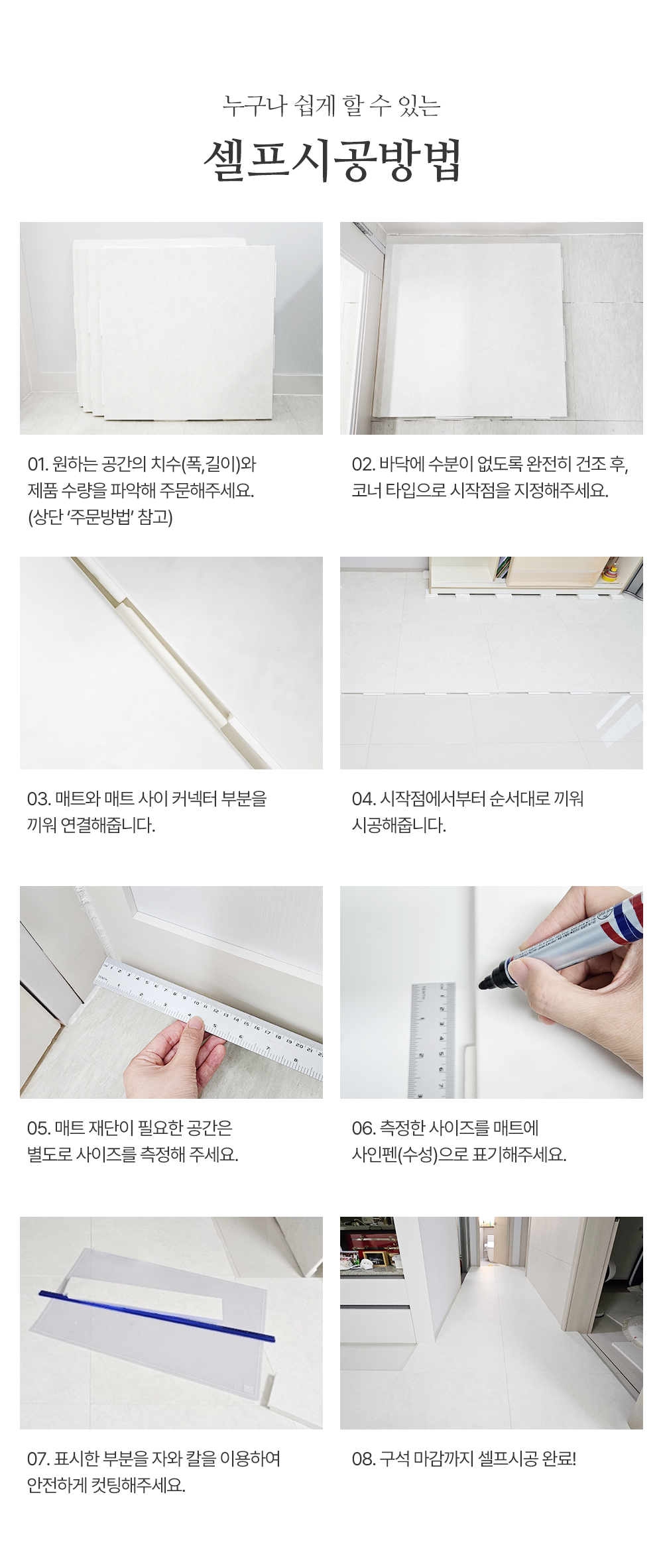 누구나 쉽게 할 수 있는

셀프시공방법

01. 원하는 공간의 치수(폭,길이)와 제품 수량을 파악해 주문해주세요. (상단 '주문방법' 참고)

02. 바닥에 수분이 없도록 완전히 건조 후, 코너 타입으로 시작점을 지정해주세요.

03. 매트와 매트 사이 커넥터 부분을 끼워 연결해줍니다.

04. 시작점에서부터 순서대로 끼워 시공해줍니다.

05. 매트 재단이 필요한 공간은 별도로 사이즈를 측정해 주세요.

06. 측정한 사이즈를 매트에 사인펜(수성)으로 표기해주세요.

07. 표시한 부분을 자와 칼을 이용하여 안전하게 컷팅해주세요.

08. 구석 마감까지 셀프시공 완료!