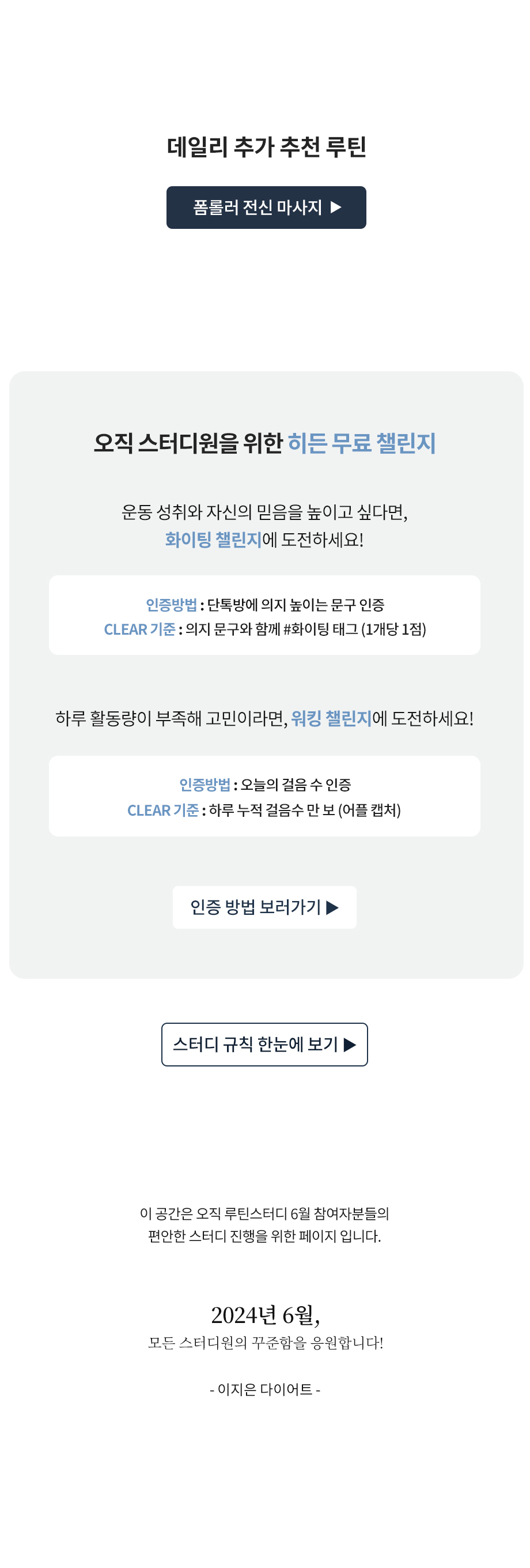 데일리 추가 추천 루틴

폼롤러 전신 마사지 ▶

오직 스터디원을 위한 히든 무료 챌린지

운동 성취와 자신의 믿음을 높이고 싶다면,
화이팅 챌린지에 도전하세요!

인증방법 : 단톡방에 의지 높이는 문구 인증
CLEAR 기준 : 의지 문구와 함께 #화이팅 태그 (1개당 1점)

하루 활동량이 부족해 고민이라면, 워킹 챌린지에 도전하세요!

인증방법 : 오늘의 걸음 수 인증
CLEAR 기준 : 하루 누적 걸음수 만 보 (어플 캡처)

인증 방법 보러가기 ▶

스터디 규칙 한눈에 보기 ▶

이 공간은 오직 루틴스터디 6월 참여자분들의
편안한 스터디 진행을 위한 페이지 입니다.

2024년 6월,
모든 스터디원의 꾸준함을 응원합니다!

- 이지은 다이어트 -