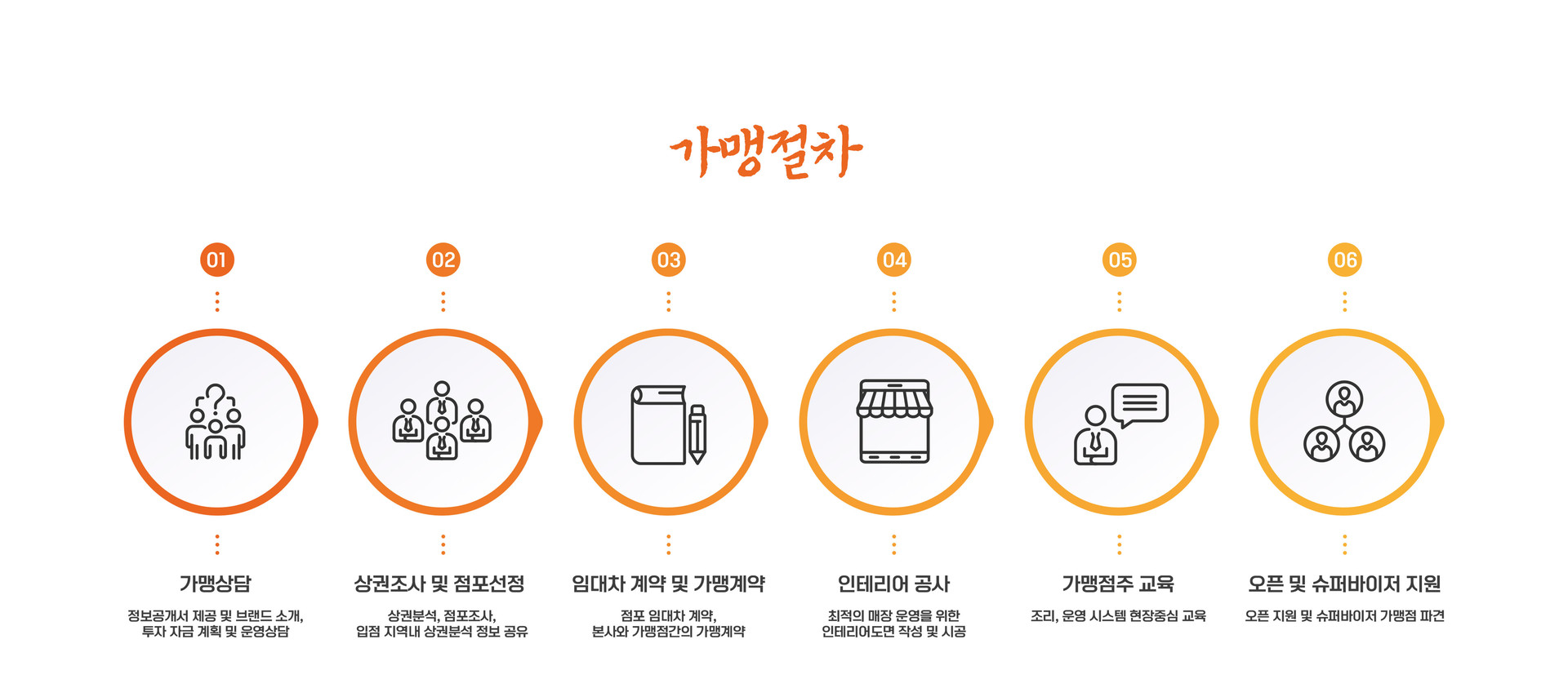 가맹절차

01

가맹상담

정보공개서 제공 및 브랜드 소개, 투자 자금 계획 및 운영상담

02

상권조사 및 점포선정

상권분석, 점포조사, 입점 지역내 상권분석 정보 공유

03

임대차 계약 및 가맹계약

점포 임대차 계약, 본사와 가맹점간의 가맹계약

04

인테리어 공사

최적의 매장 운영을 위한 인테리어도면 작성 및 시공

05

가맹점주 교육

조리, 운영 시스템 현장중심 교육

06

오픈 및 슈퍼바이저 지원

오픈 지원 및 슈퍼바이저 가맹점 파견