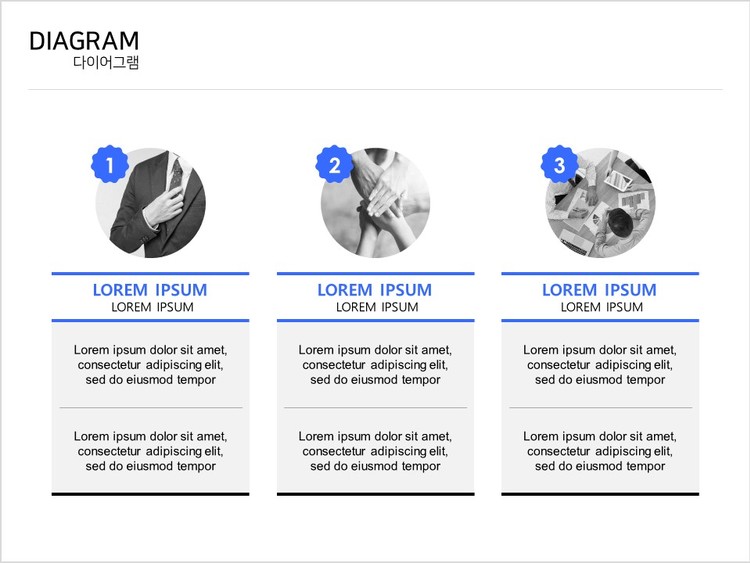 DIAGRAM
다이어그램

1

LOREM IPSUM
LOREM IPSUM

Lorem ipsum dolor sit amet, consectetur adipiscing elit, sed do eiusmod tempor

Lorem ipsum dolor sit amet, consectetur adipiscing elit, sed do eiusmod tempor

2

LOREM IPSUM
LOREM IPSUM

Lorem ipsum dolor sit amet, consectetur adipiscing elit, sed do eiusmod tempor

Lorem ipsum dolor sit amet, consectetur adipiscing elit, sed do eiusmod tempor

3

LOREM IPSUM
LOREM IPSUM

Lorem ipsum dolor sit amet, consectetur adipiscing elit, sed do eiusmod tempor

Lorem ipsum dolor sit amet, consectetur adipiscing elit, sed do eiusmod tempor