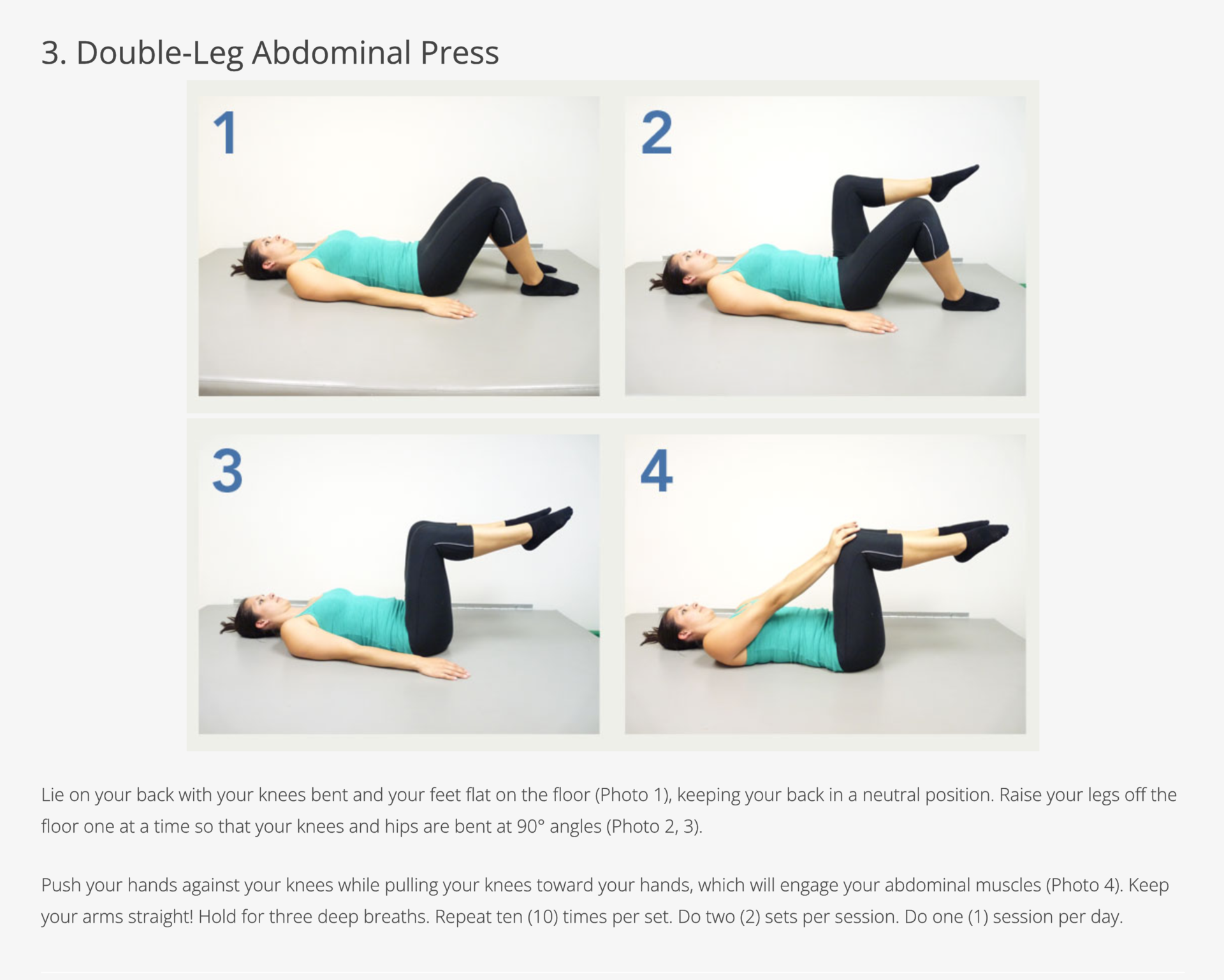 3. Double-Leg Abdominal Press

1

2

3

4

Lie on your back with your knees bent and your feet flat on the floor (Photo 1), keeping your back in a neutral position. Raise your legs off the floor one at a time so that your knees and hips are bent at 90° angles (Photo 2, 3).

Push your hands against your knees while pulling your knees toward your hands, which will engage your abdominal muscles (Photo 4). Keep your arms straight! Hold for three deep breaths. Repeat ten (10) times per set. Do two (2) sets per session. Do one (1) session per day.