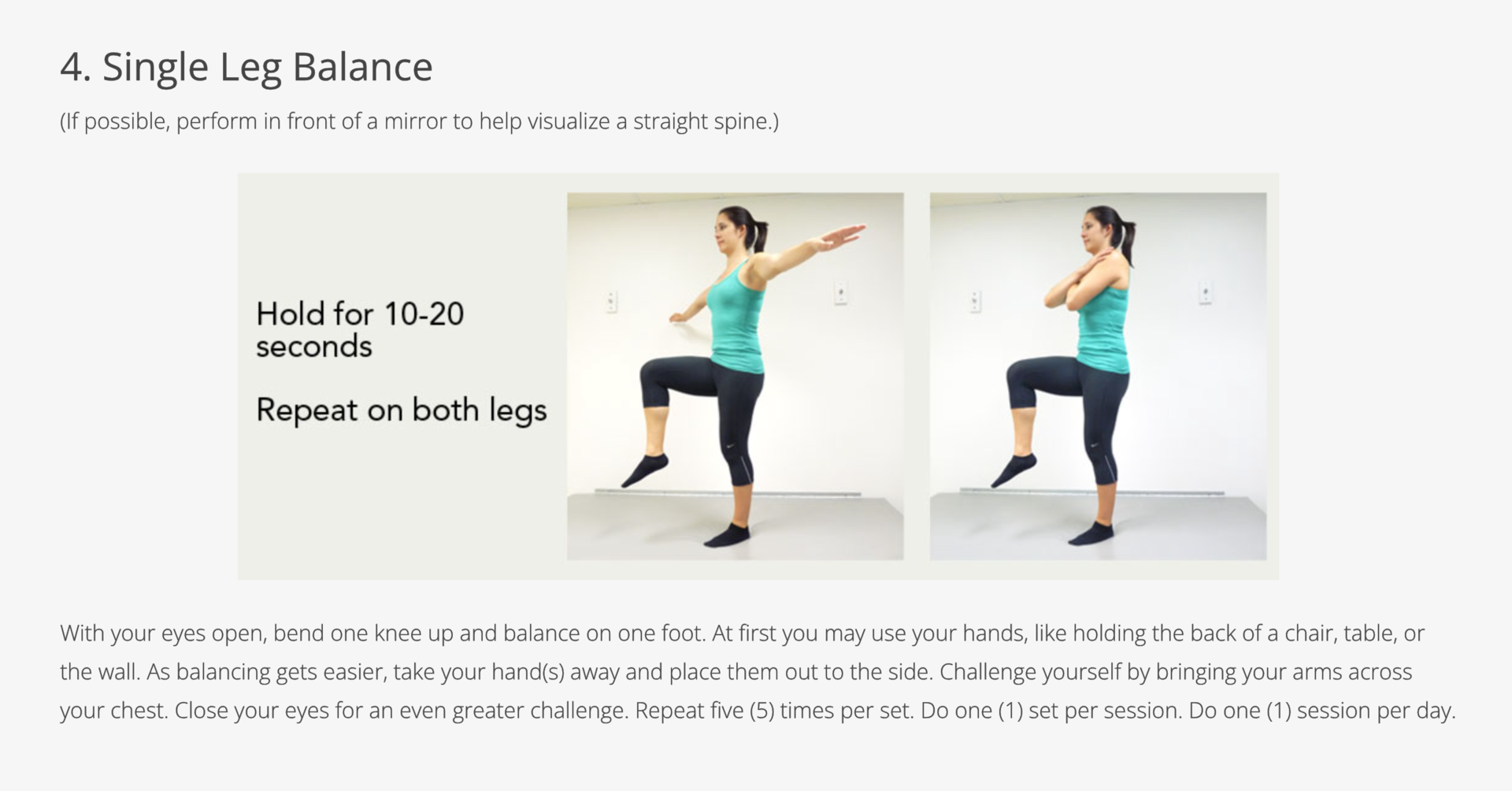 4. Single Leg Balance

(If possible, perform in front of a mirror to help visualize a straight spine.)

Hold for 10-20 seconds

Repeat on both legs

With your eyes open, bend one knee up and balance on one foot. At first you may use your hands, like holding the back of a chair, table, or the wall. As balancing gets easier, take your hand(s) away and place them out to the side. Challenge yourself by bringing your arms across your chest. Close your eyes for an even greater challenge. Repeat five (5) times per set. Do one (1) set per session. Do one (1) session per day.