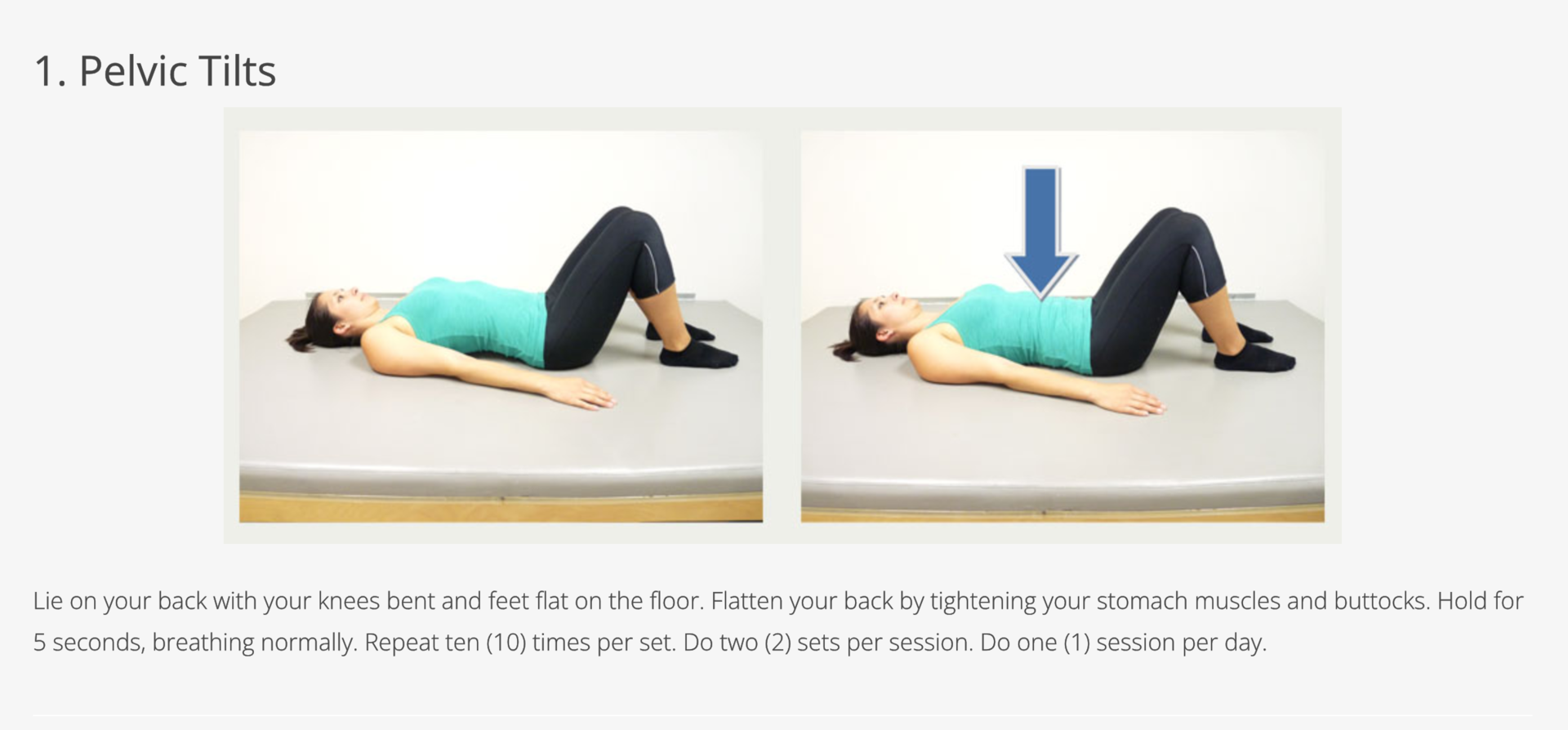 1. Pelvic Tilts

Lie on your back with your knees bent and feet flat on the floor. Flatten your back by tightening your stomach muscles and buttocks. Hold for 5 seconds, breathing normally. Repeat ten (10) times per set. Do two (2) sets per session. Do one (1) session per day.