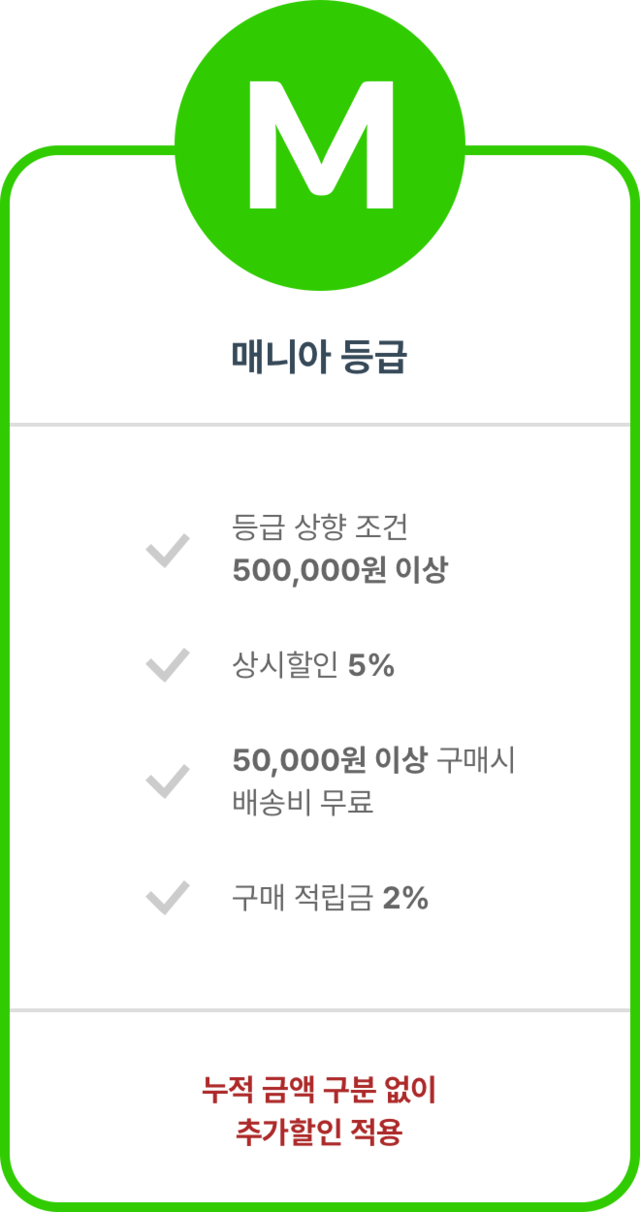 M

매니아 등급

✓ 등급 상향 조건
500,000원 이상

✓ 상시할인 5%

✓ 50,000원 이상 구매시
배송비 무료

✓ 구매 적립금 2%

누적 금액 구분 없이
추가할인 적용