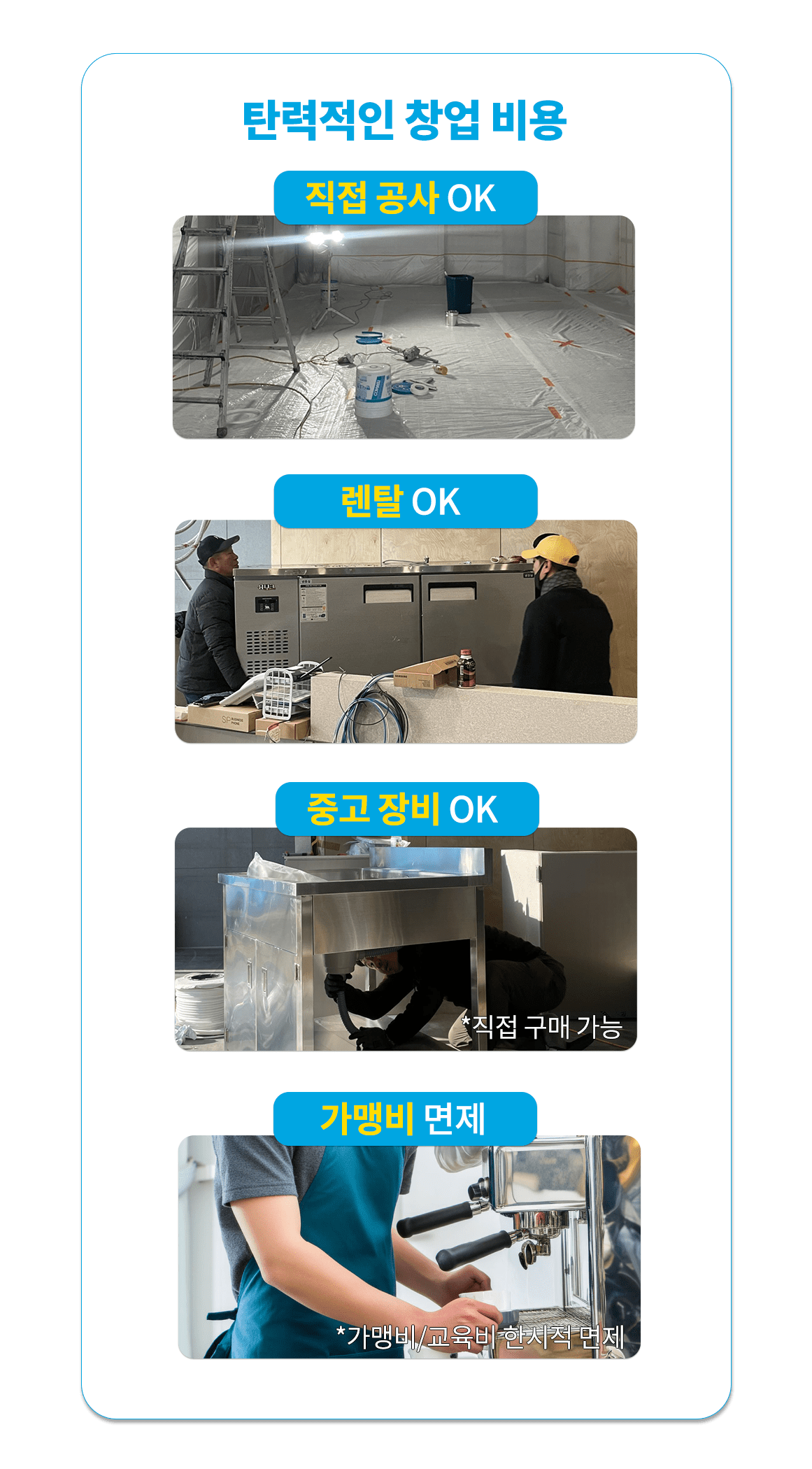 탄력적인 창업 비용

직접 공사 OK

렌탈 OK

중고 장비 OK

*직접 구매 가능

가맹비 면제

*가맹비/교육비 한시적 면제