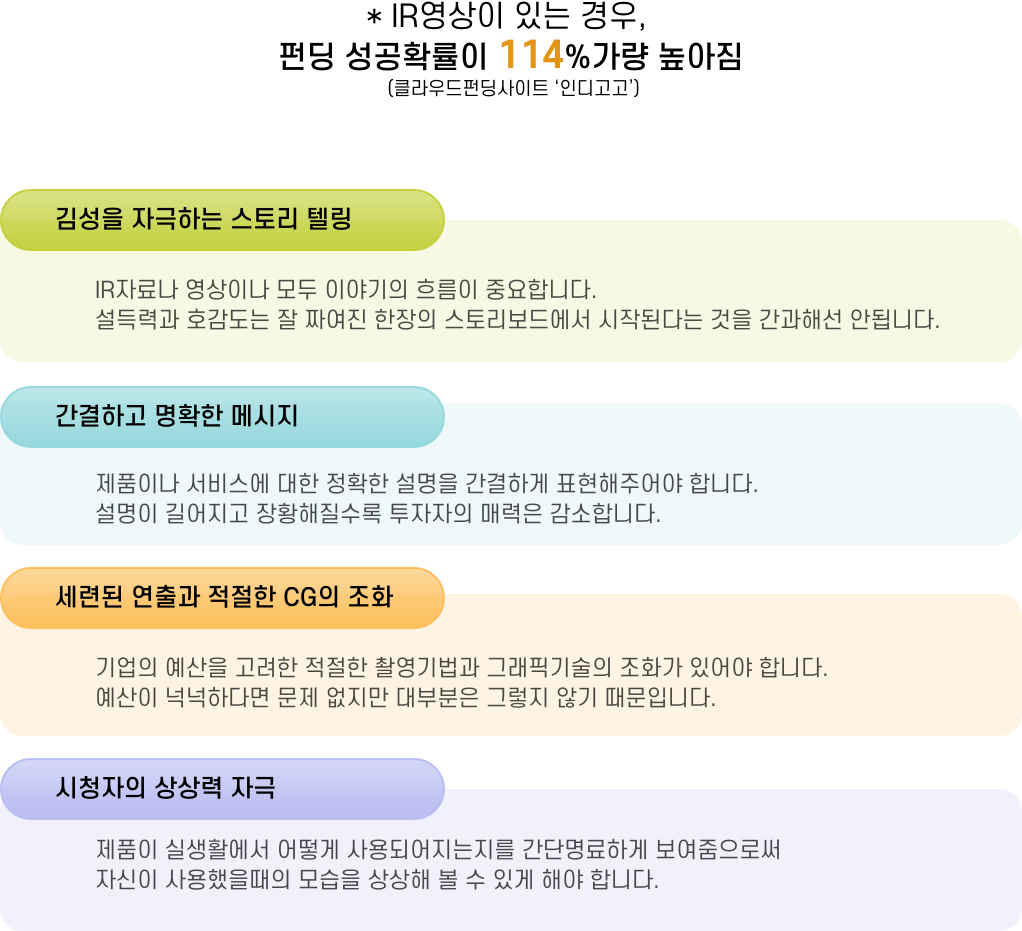 * IR영상이 있는 경우,
펀딩 성공확률이 114%가량 높아짐
(클라우드펀딩사이트 '인디고고')

김성을 자극하는 스토리 텔링

IR자료나 영상이나 모두 이야기의 흐름이 중요합니다.
설득력과 호감도는 잘 짜여진 한장의 스토리보드에서 시작된다는 것을 간과해선 안됩니다.

간결하고 명확한 메시지

제품이나 서비스에 대한 정확한 설명을 간결하게 표현해주어야 합니다.
설명이 길어지고 장황해질수록 투자자의 매력은 감소합니다.

세련된 연출과 적절한 CG의 조화

기업의 예산을 고려한 적절한 촬영기법과 그래픽기술의 조화가 있어야 합니다.
예산이 넉넉하다면 문제 없지만 대부분은 그렇지 않기 때문입니다.

시청자의 상상력 자극

제품이 실생활에서 어떻게 사용되어지는지를 간단명료하게 보여줌으로써
자신이 사용했을때의 모습을 상상해 볼 수 있게 해야 합니다.