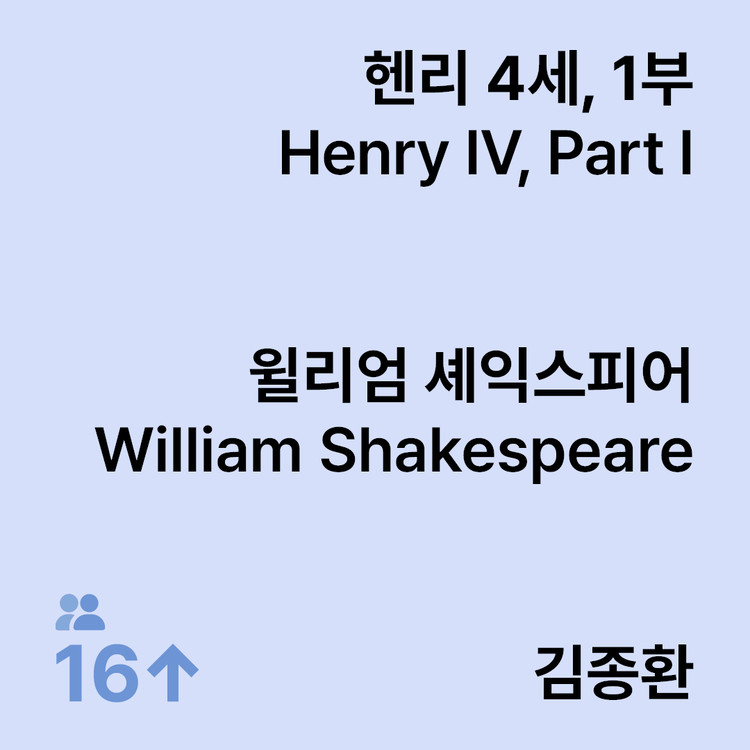 헨리 4세, 1부
Henry IV, Part I

윌리엄 셰익스피어
William Shakespeare

16↑

김종환