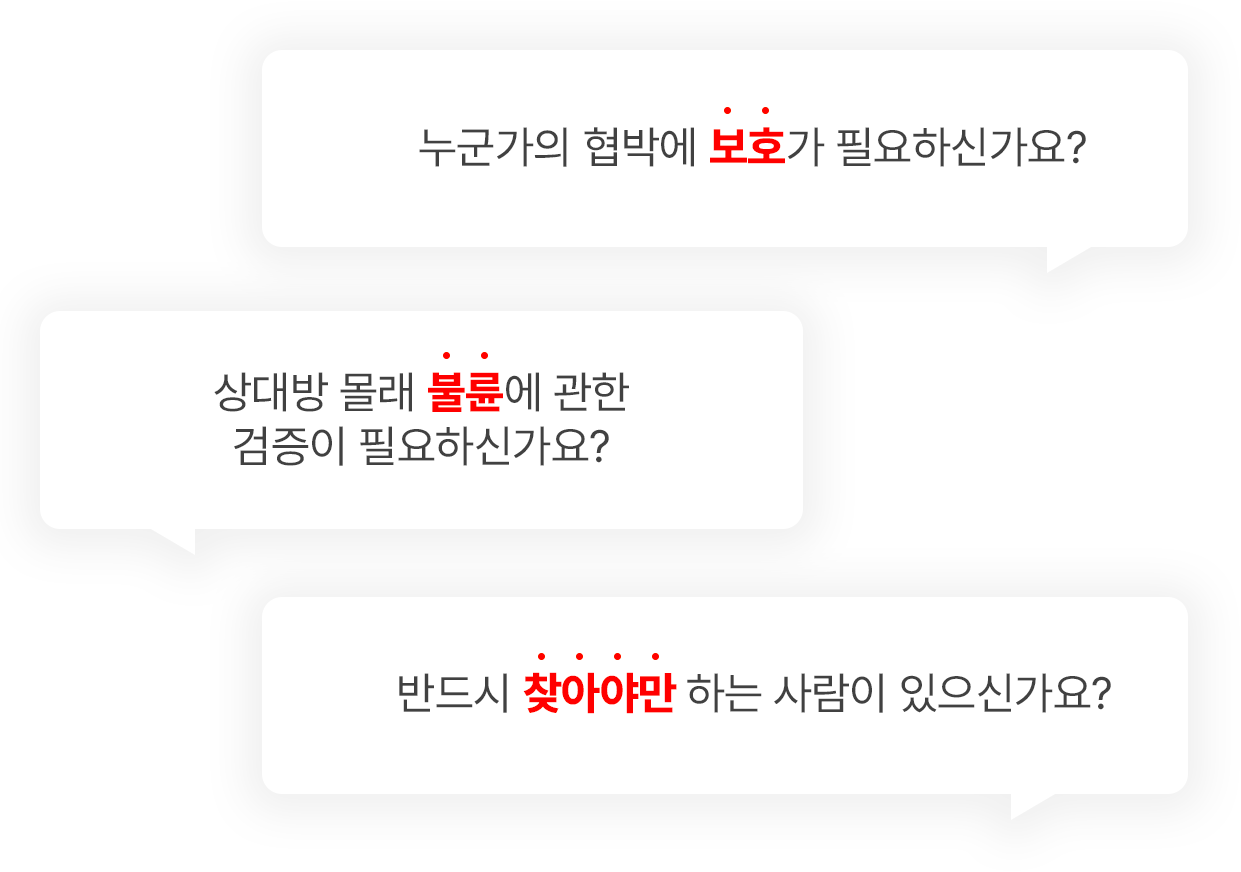 누군가의 협박에 보호가 필요하신가요?

상대방 몰래 불륜에 관한
검증이 필요하신가요?

반드시 찾아야만 하는 사람이 있으신가요?