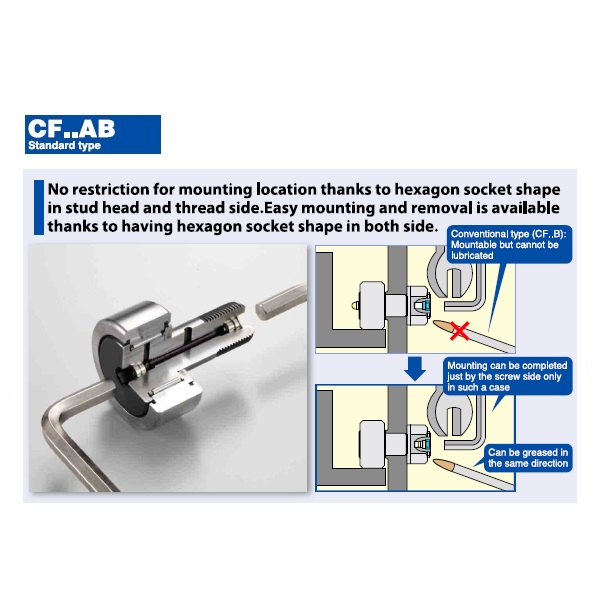 CF..AB
Standard type

No restriction for mounting location thanks to hexagon socket shape in stud head and thread side.Easy mounting and removal is available thanks to having hexagon socket shape in both side.

Conventional type (CF..B): Mountable but cannot be lubricated

Mounting can be completed just by the screw side only in such a case

Can be greased in the same direction