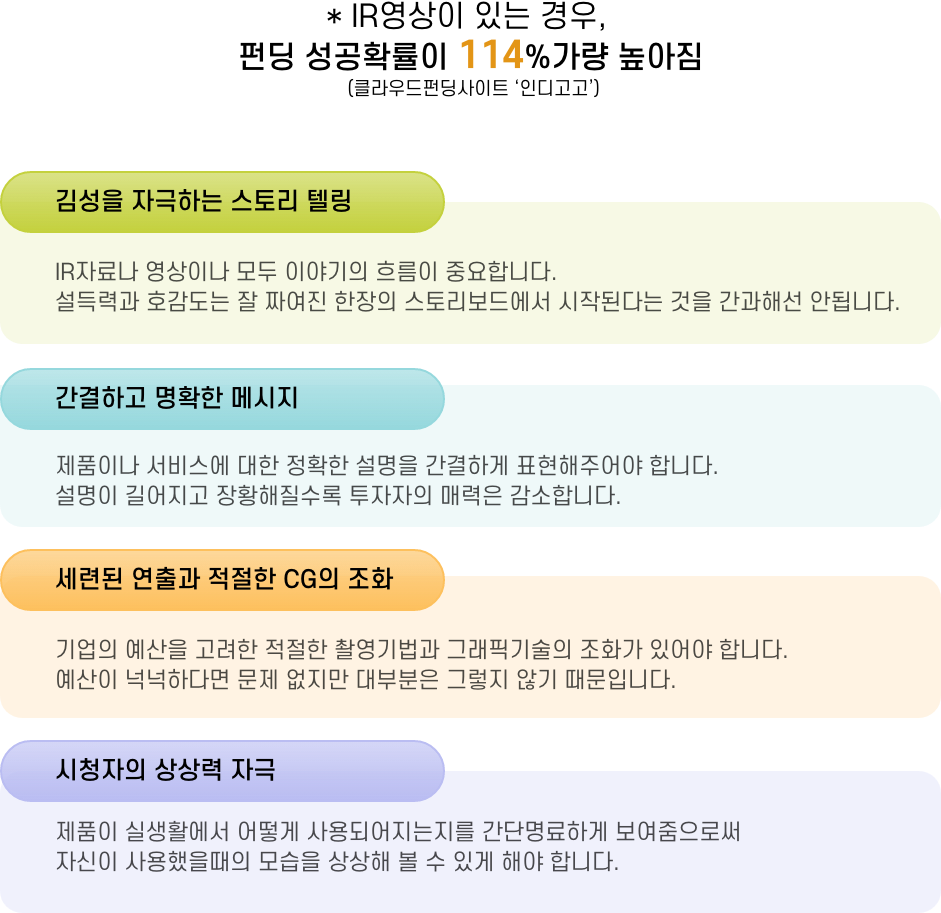 * IR영상이 있는 경우,
펀딩 성공확률이 114%가량 높아짐
(클라우드펀딩사이트 '인디고고')

김성을 자극하는 스토리 텔링

IR자료나 영상이나 모두 이야기의 흐름이 중요합니다.
설득력과 호감도는 잘 짜여진 한장의 스토리보드에서 시작된다는 것을 간과해선 안됩니다.

간결하고 명확한 메시지

제품이나 서비스에 대한 정확한 설명을 간결하게 표현해주어야 합니다.
설명이 길어지고 장황해질수록 투자자의 매력은 감소합니다.

세련된 연출과 적절한 CG의 조화

기업의 예산을 고려한 적절한 촬영기법과 그래픽기술의 조화가 있어야 합니다.
예산이 넉넉하다면 문제 없지만 대부분은 그렇지 않기 때문입니다.

시청자의 상상력 자극

제품이 실생활에서 어떻게 사용되어지는지를 간단명료하게 보여줌으로써
자신이 사용했을때의 모습을 상상해 볼 수 있게 해야 합니다.