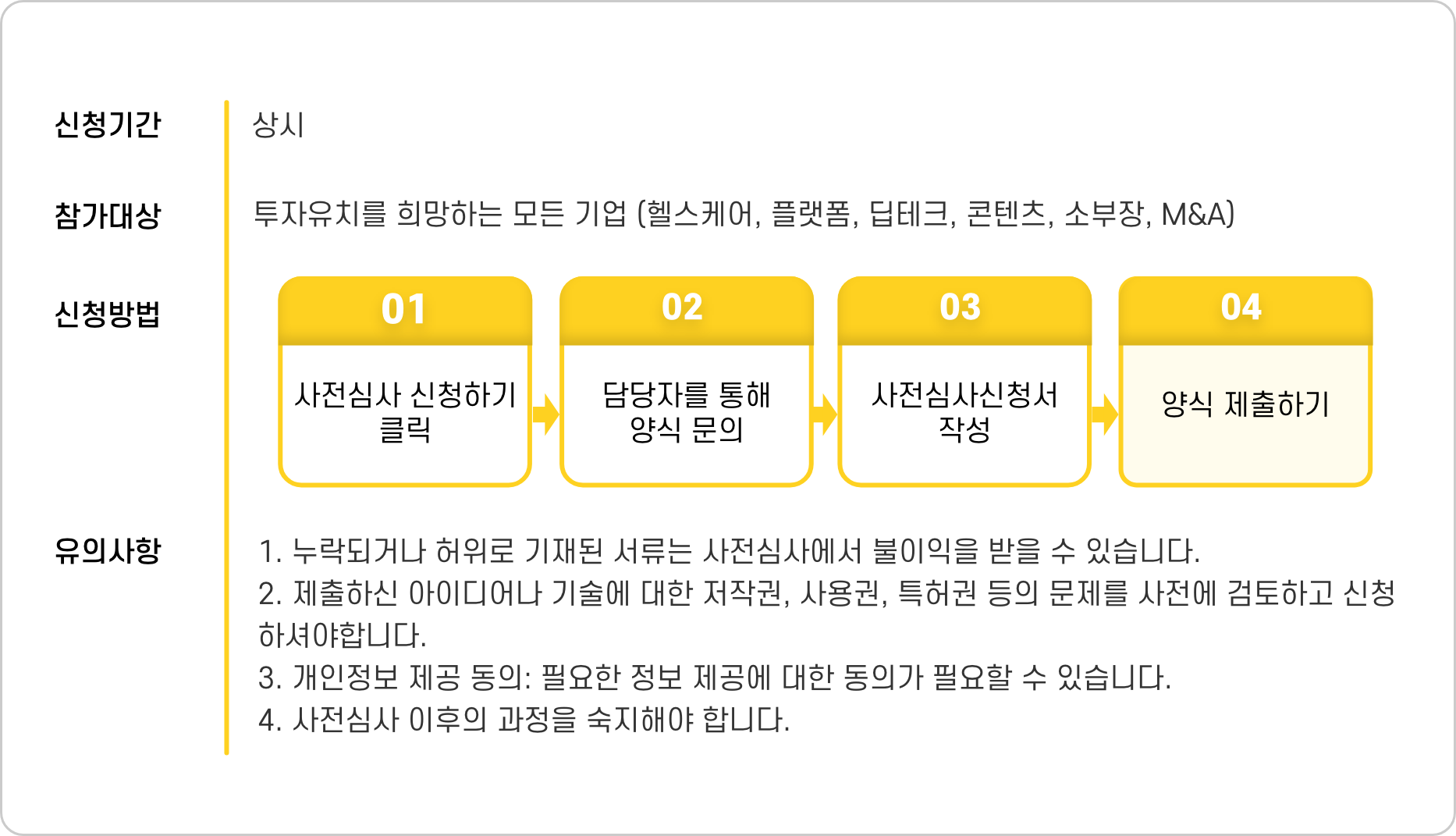 신청기간

상시

참가대상

투자유치를 희망하는 모든 기업 (헬스케어, 플랫폼, 딥테크, 콘텐츠, 소부장, M&A)

신청방법

01
사전심사 신청하기 클릭

02
담당자를 통해 양식 문의

03
사전심사신청서 작성

04
양식 제출하기

유의사항

1. 누락되거나 허위로 기재된 서류는 사전심사에서 불이익을 받을 수 있습니다.
2. 제출하신 아이디어나 기술에 대한 저작권, 사용권, 특허권 등의 문제를 사전에 검토하고 신청하셔야합니다.
3. 개인정보 제공 동의: 필요한 정보 제공에 대한 동의가 필요할 수 있습니다.
4. 사전심사 이후의 과정을 숙지해야 합니다.